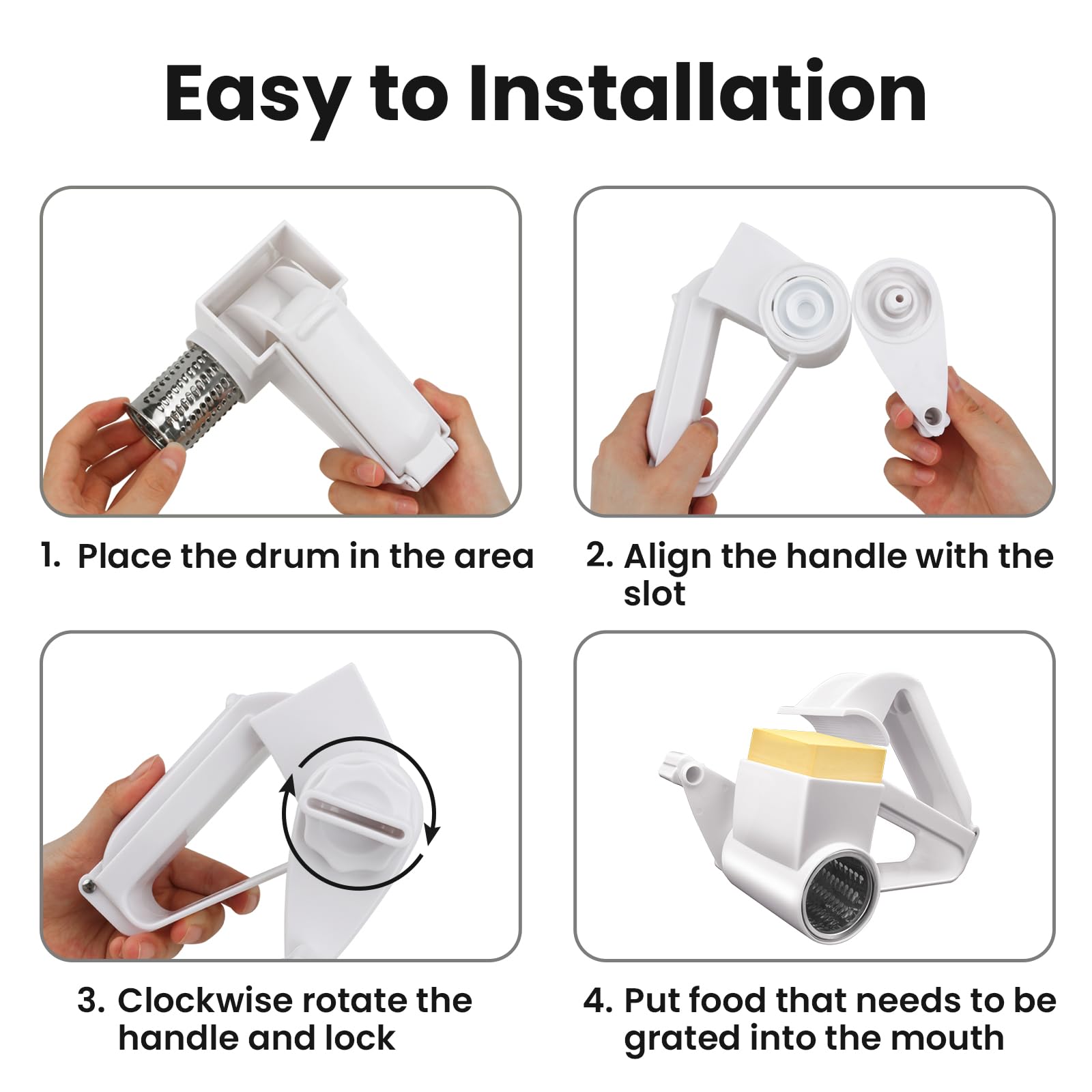 Easy to Installation

1. Place the drum in the area

2. Align the handle with the slot

3. Clockwise rotate the handle and lock

4. Put food that needs to be grated into the mouth