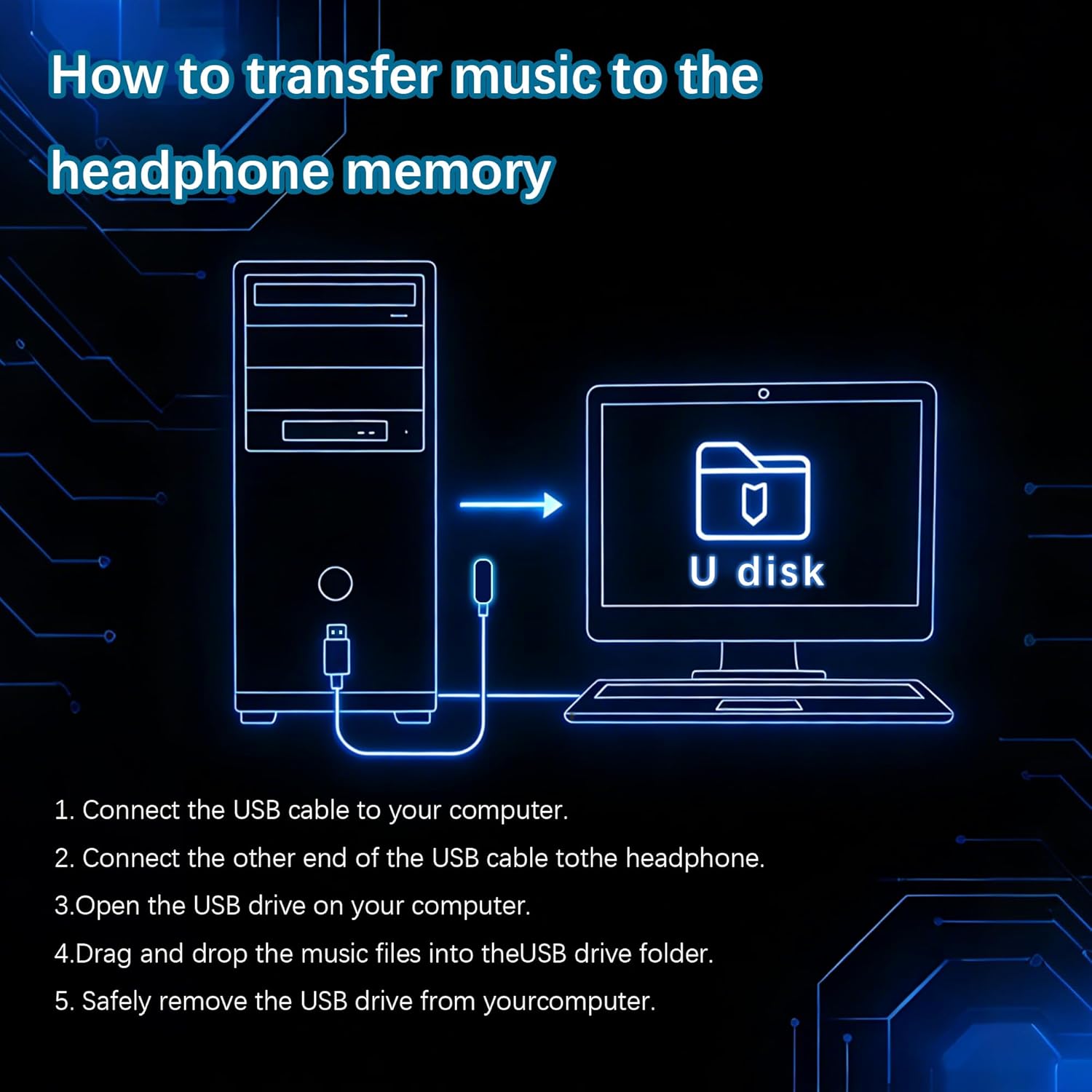 How to transfer music to the headphone memory

U disk

1. Connect the USB cable to your computer.

2. Connect the other end of the USB cable tothe headphone.

3.Open the USB drive on your computer.

4.Drag and drop the music files into theUSB drive folder.

5. Safely remove the USB drive from yourcomputer.