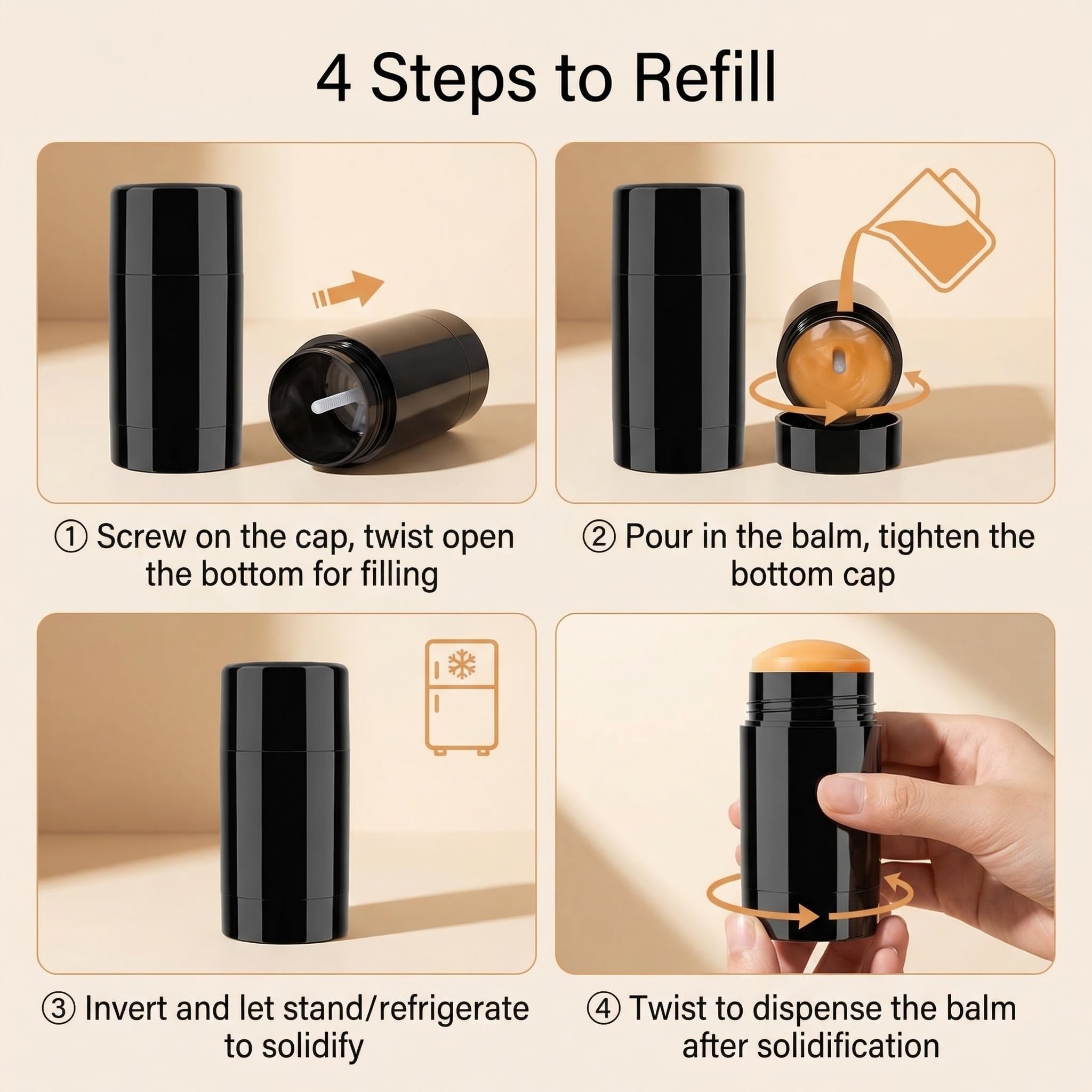 4 Steps to Refill

① Screw on the cap, twist open the bottom for filling

② Pour in the balm, tighten the bottom cap

③ Invert and let stand/refrigerate to solidify

④ Twist to dispense the balm after solidification