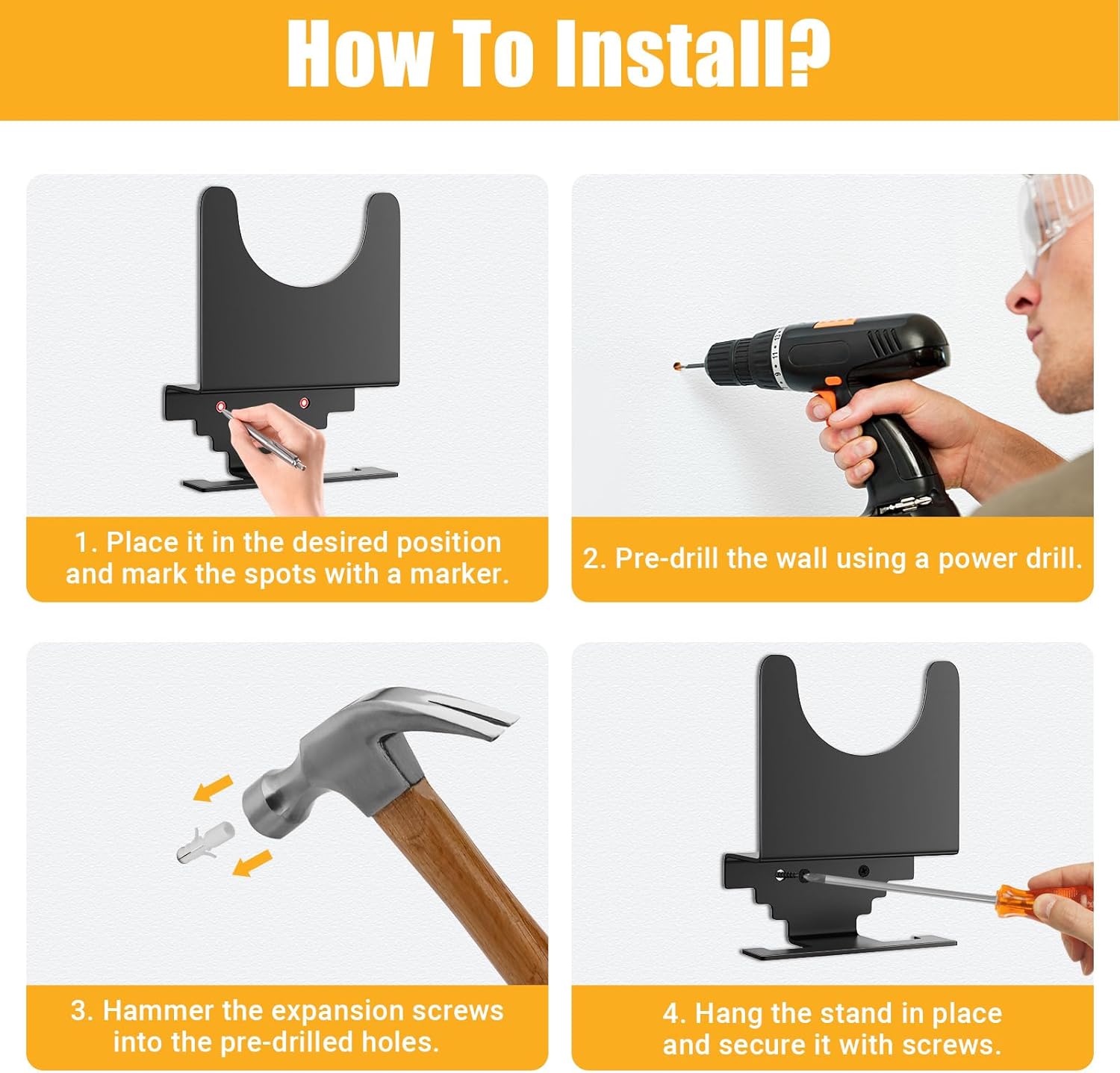 How To Install?

1. Place it in the desired position and mark the spots with a marker.

2. Pre-drill the wall using a power drill.

3. Hammer the expansion screws into the pre-drilled holes.

4. Hang the stand in place and secure it with screws.