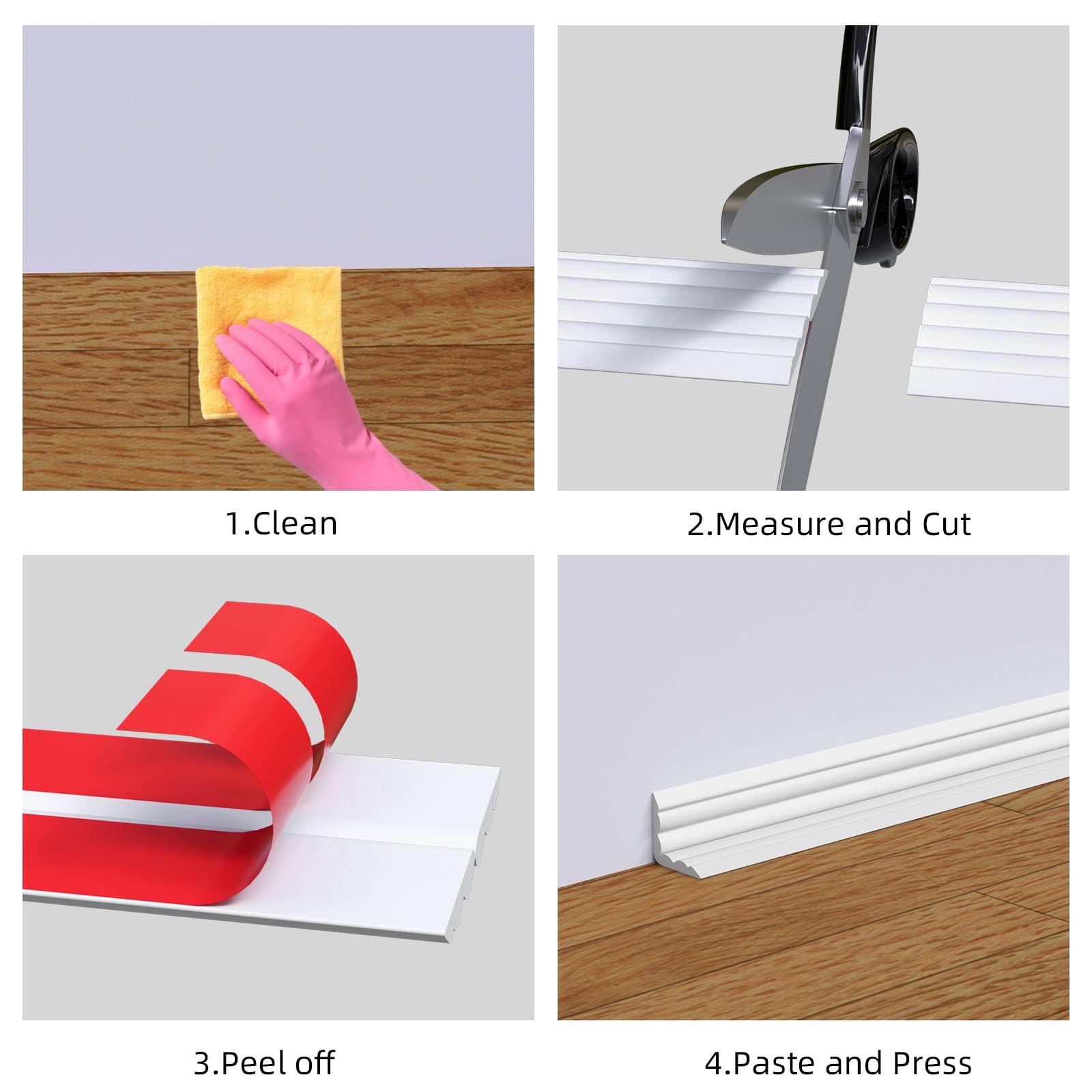 1.Clean

2.Measure and Cut

3.Peel off

4.Paste and Press