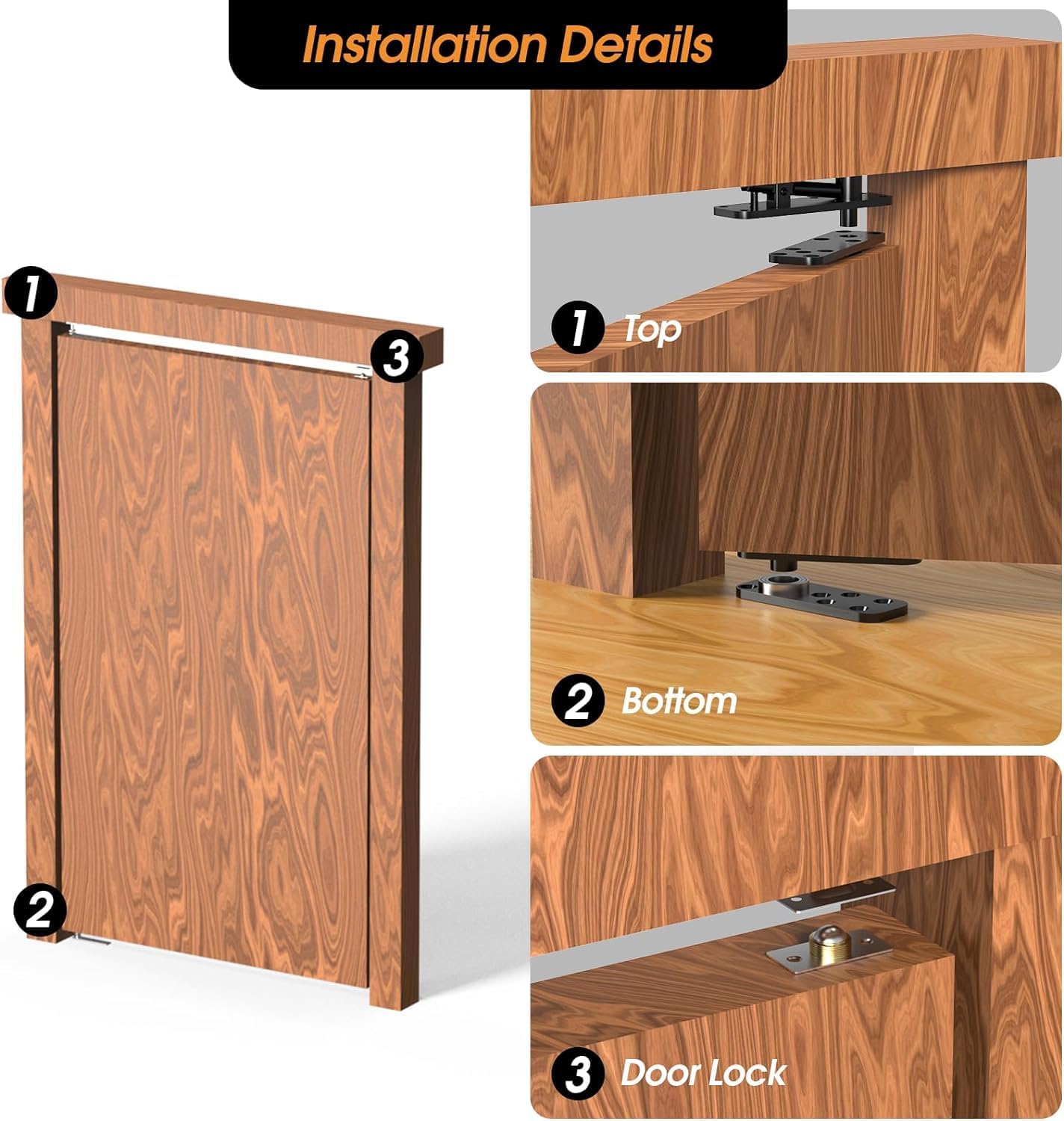 Installation Details

1

3

2

1 Top

2 Bottom

3 Door Lock