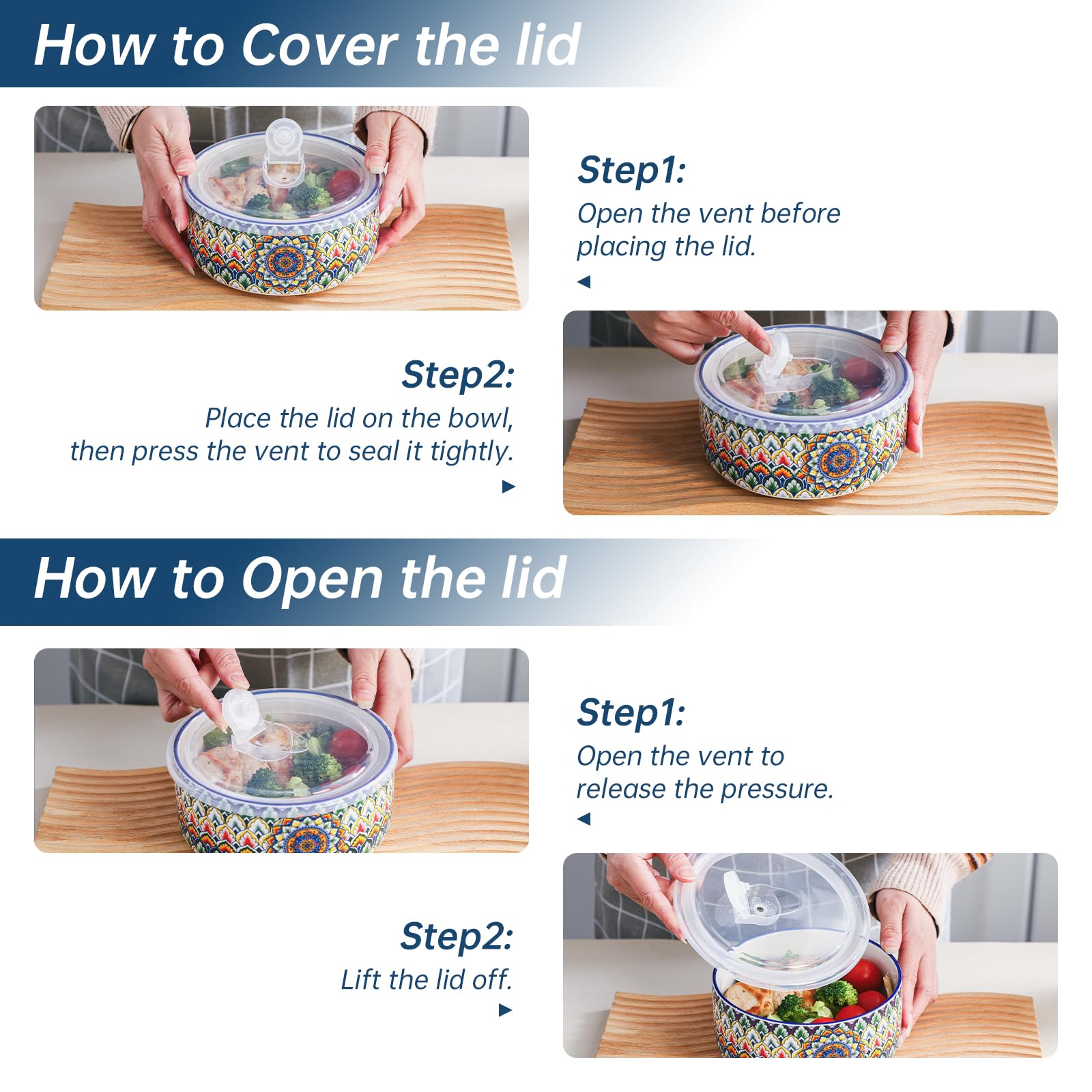 How to Cover the lid

Step1:
Open the vent before placing the lid.

Step2:
Place the lid on the bowl, then press the vent to seal it tightly.

How to Open the lid

Step1:
Open the vent to release the pressure.

Step2:
Lift the lid off.