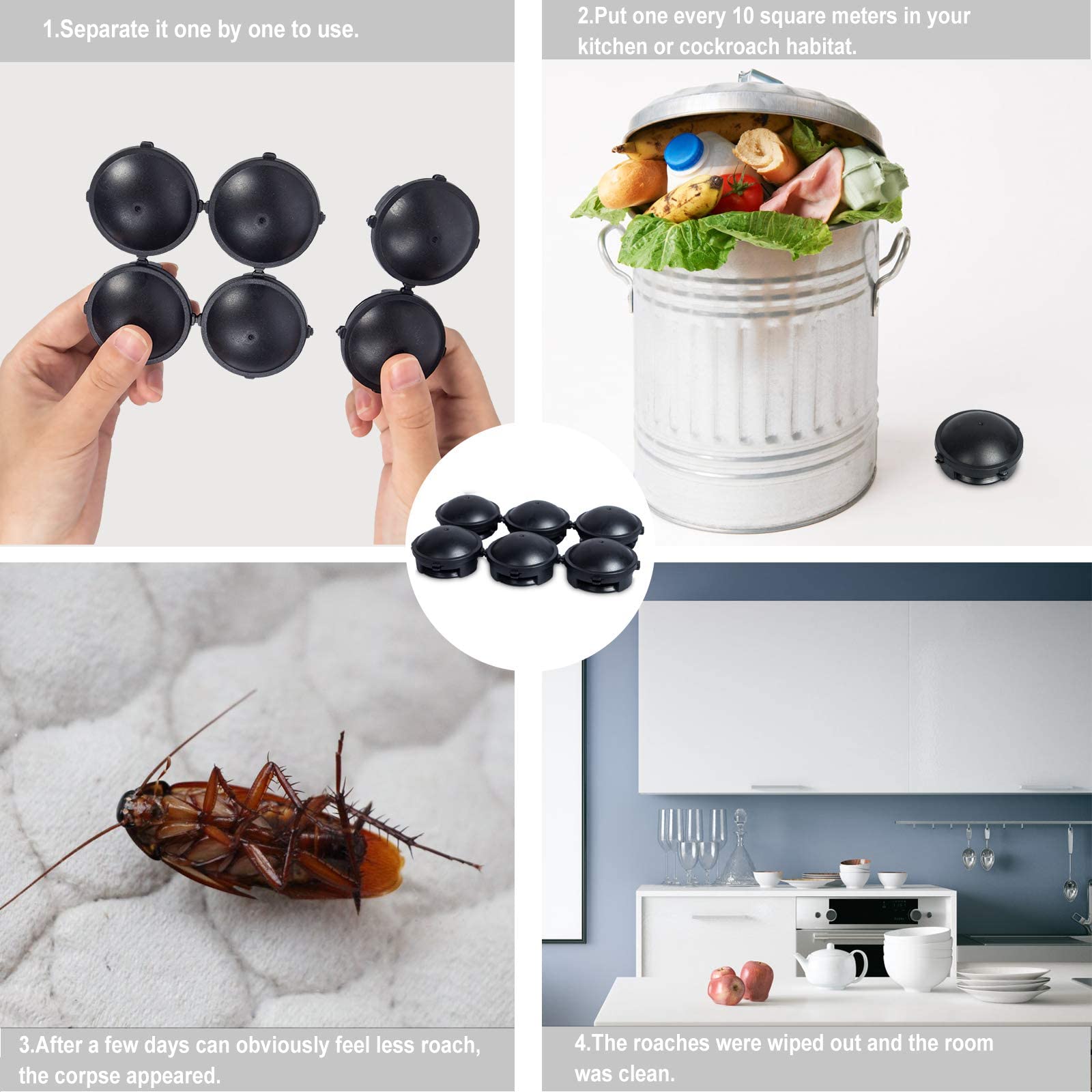 1.Separate it one by one to use.

2.Put one every 10 square meters in your kitchen or cockroach habitat.

3.After a few days can obviously feel less roach, the corpse appeared.

4.The roaches were wiped out and the room was clean.