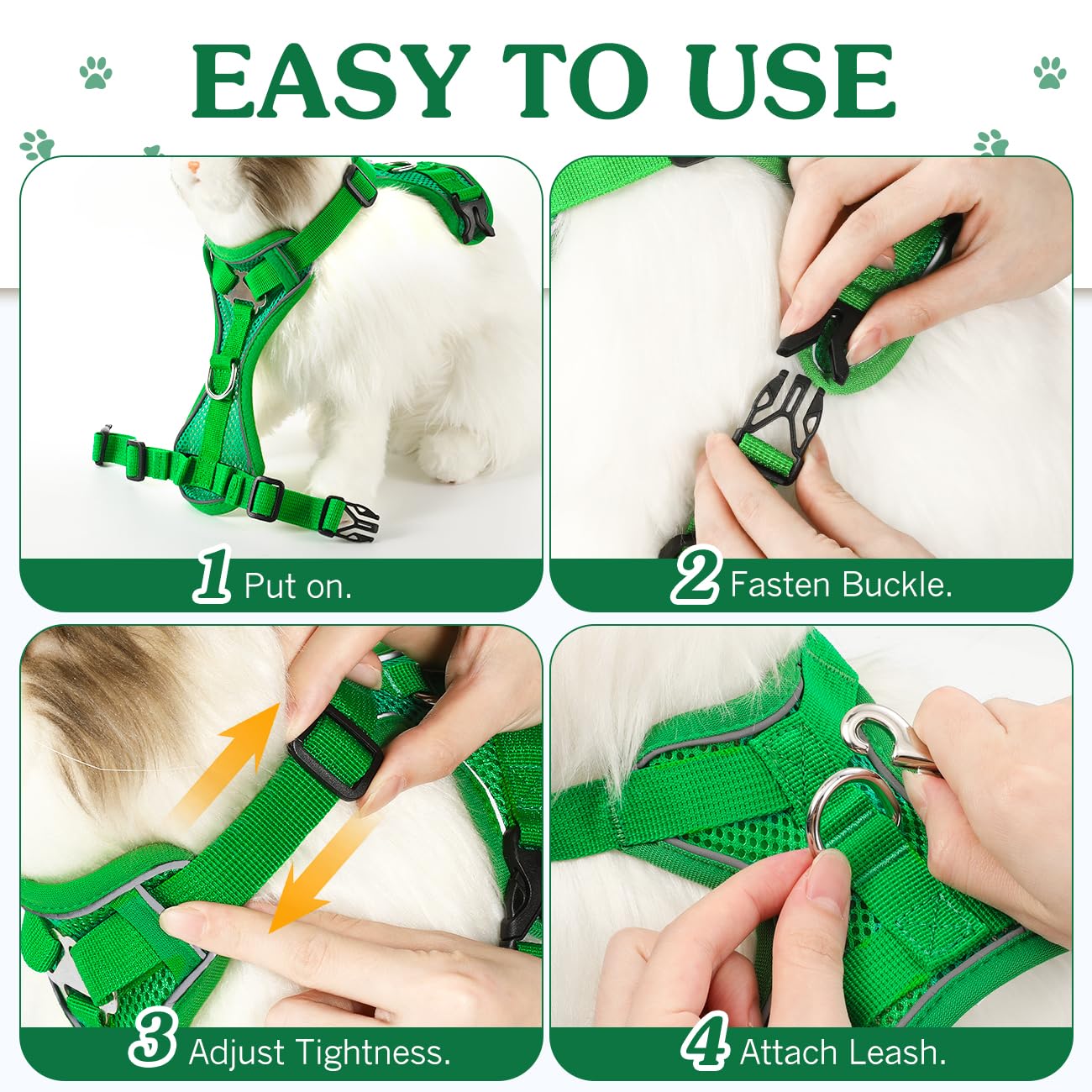 EASY TO USE

1 Put on.

2 Fasten Buckle.

3 Adjust Tightness.

4 Attach Leash.