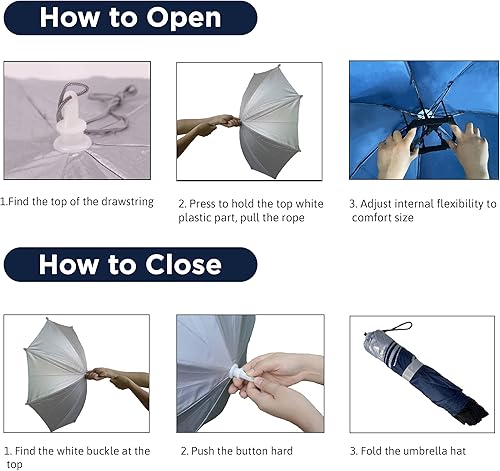 How to Open

1.Find the top of the drawstring

2. Press to hold the top white plastic part, pull the rope

3. Adjust internal flexibility to comfort size

How to Close

1. Find the white buckle at the top

2. Push the button hard

3. Fold the umbrella hat