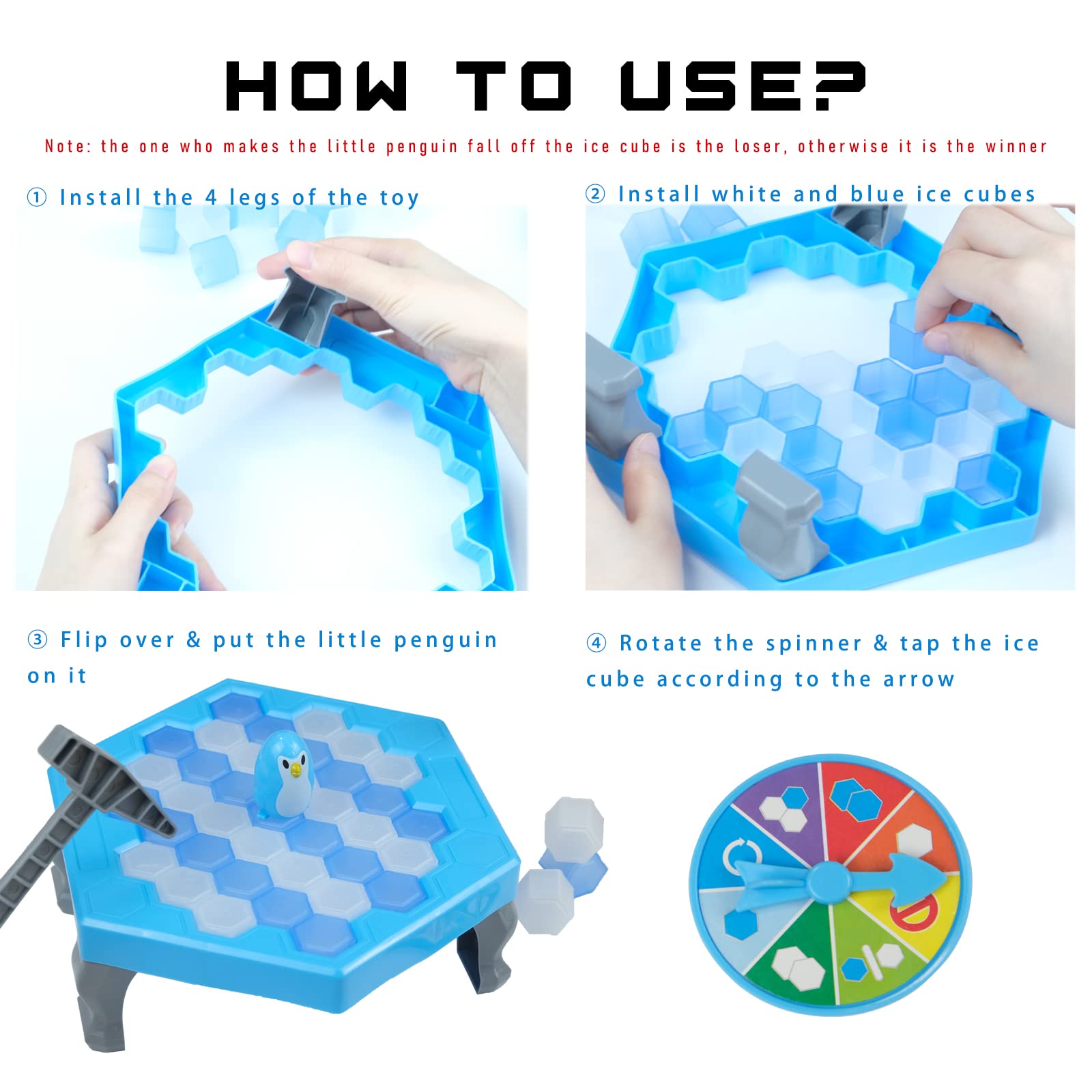 HOW TO USE?

Note: the one who makes the little penguin fall off the ice cube is the loser, otherwise it is the winner

① Install the 4 legs of the toy

② Install white and blue ice cubes

③ Flip over & put the little penguin on it

④ Rotate the spinner & tap the ice cube according to the arrow