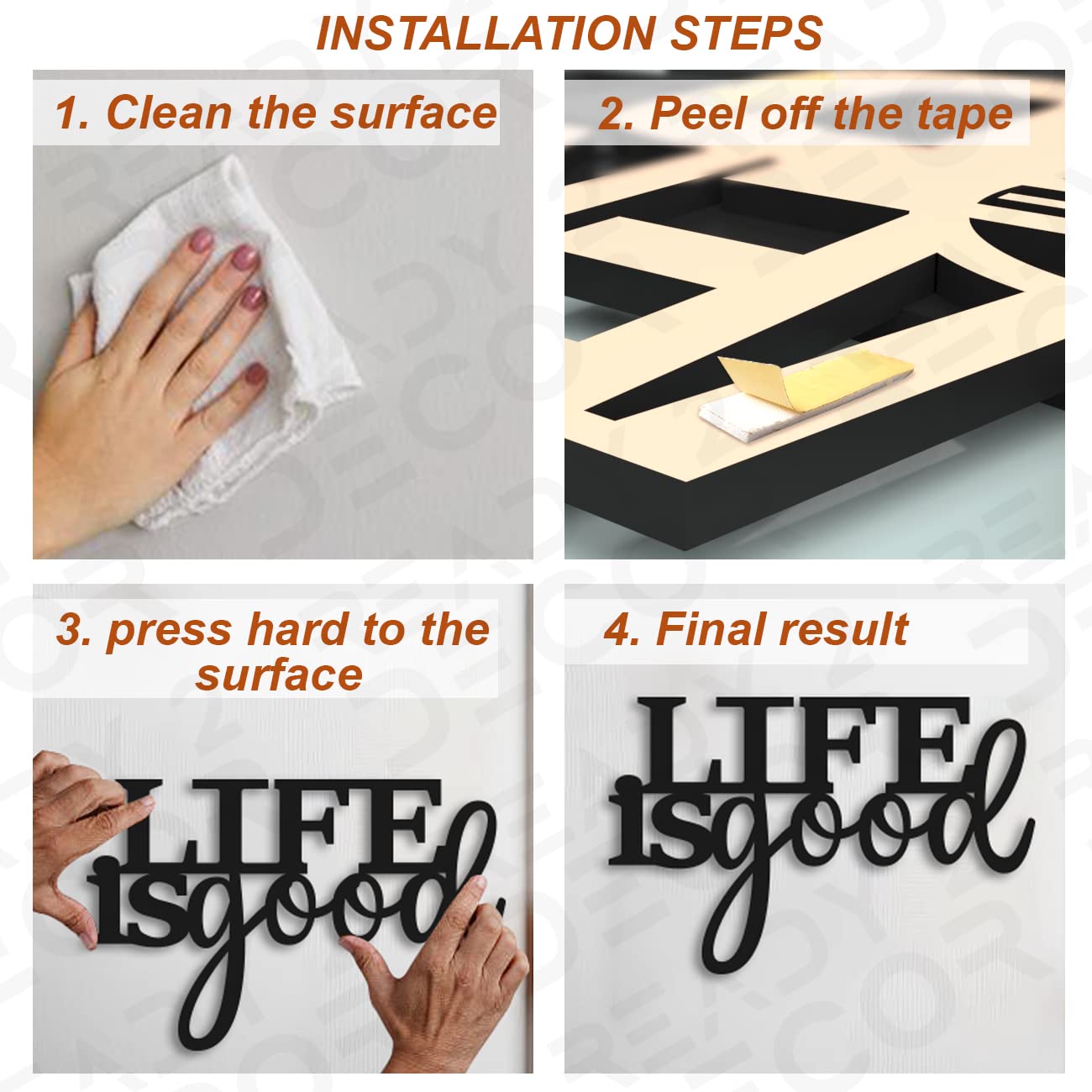 INSTALLATION STEPS

1. Clean the surface

2. Peel off the tape

3. press hard to the surface

LIFE is good

4. Final result

LIFE is good