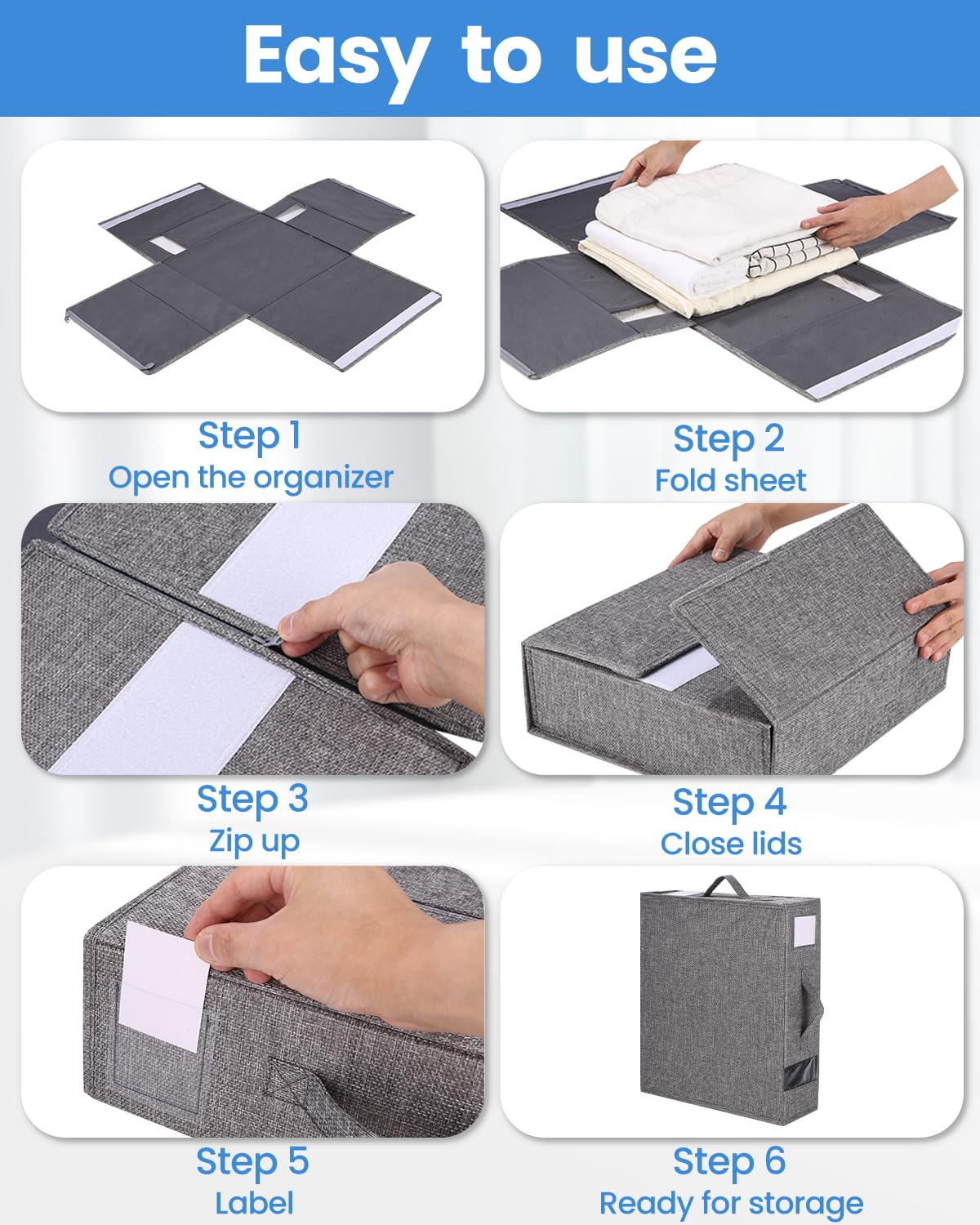 Easy to use

Step 1
Open the organizer

Step 2
Fold sheet

Step 3
Zip up

Step 4
Close lids

Step 5
Label

Step 6
Ready for storage