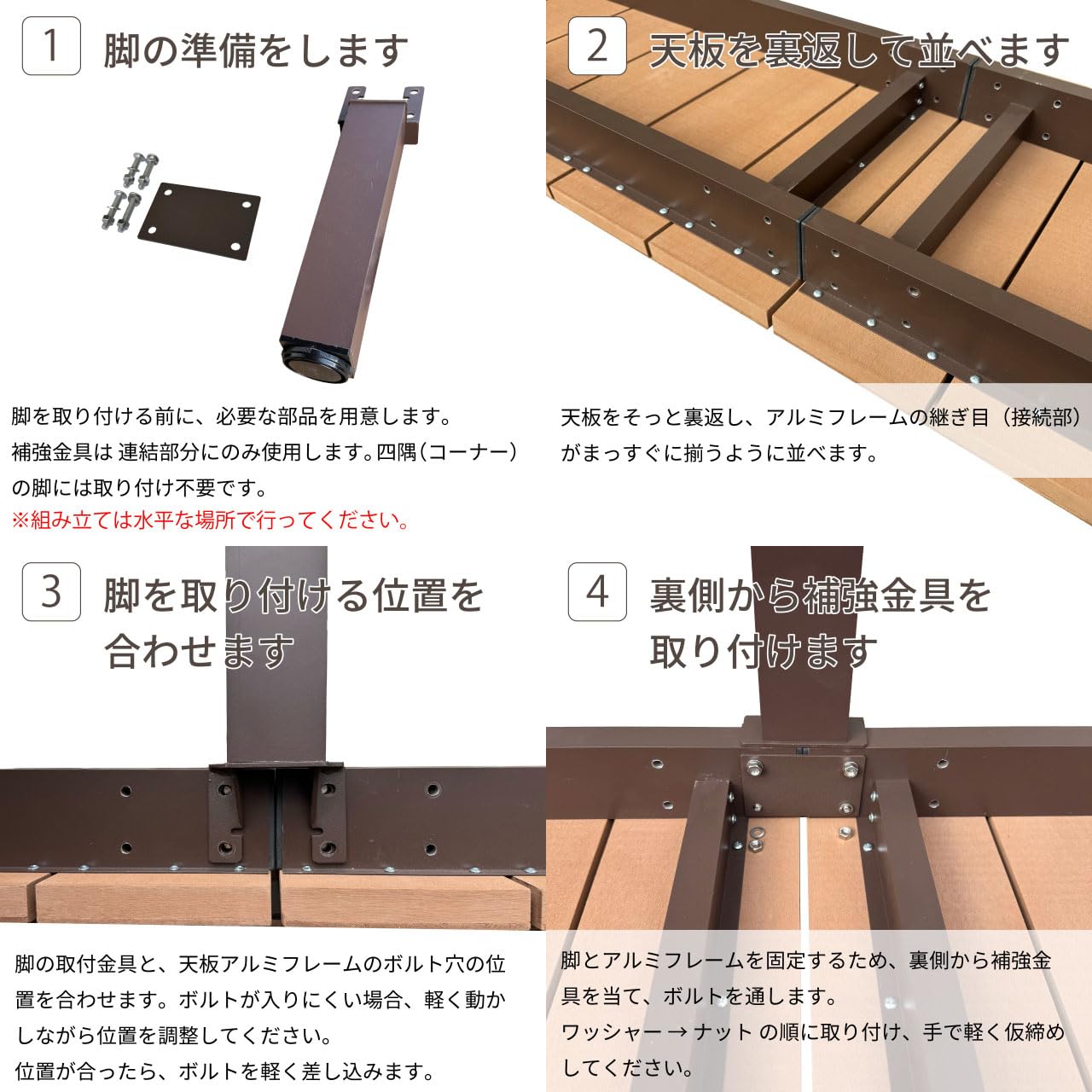 1 脚の準備をします

脚を取り付ける前に、必要な部品を用意します。
補強金具は 連結部分にのみ使用します。四隅（コーナー）の脚には取り付け不要です。
※組み立ては水平な場所で行ってください。

2 天板を裏返して並べます

天板をそっと裏返し、アルミフレームの継ぎ目（接続部）がまっすぐに揃うように並べます。

3 脚を取り付ける位置を合わせます

脚の取付金具と、天板アルミフレームのボルト穴の位置を合わせます。ボルトが入りにくい場合、軽く動かしながら位置を調整してください。
位置が合ったら、ボルトを軽く差し込みます。

4 裏側から補強金具を取り付けます

脚とアルミフレームを固定するため、裏側から補強金具を当て、ボルトを通します。
ワッシャー → ナット の順に取り付け、手で軽く仮締めしてください。