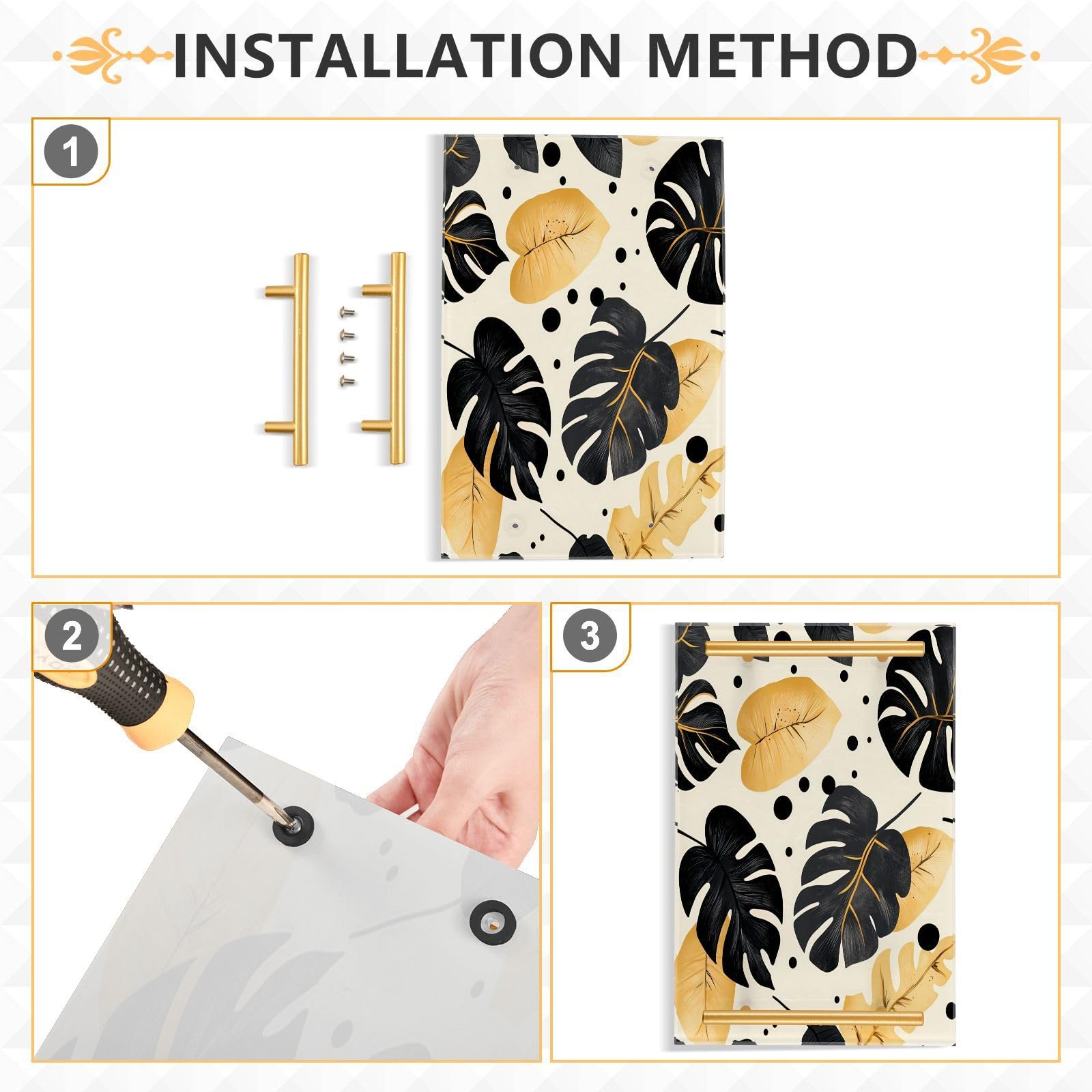 INSTALLATION METHOD

1

2

3