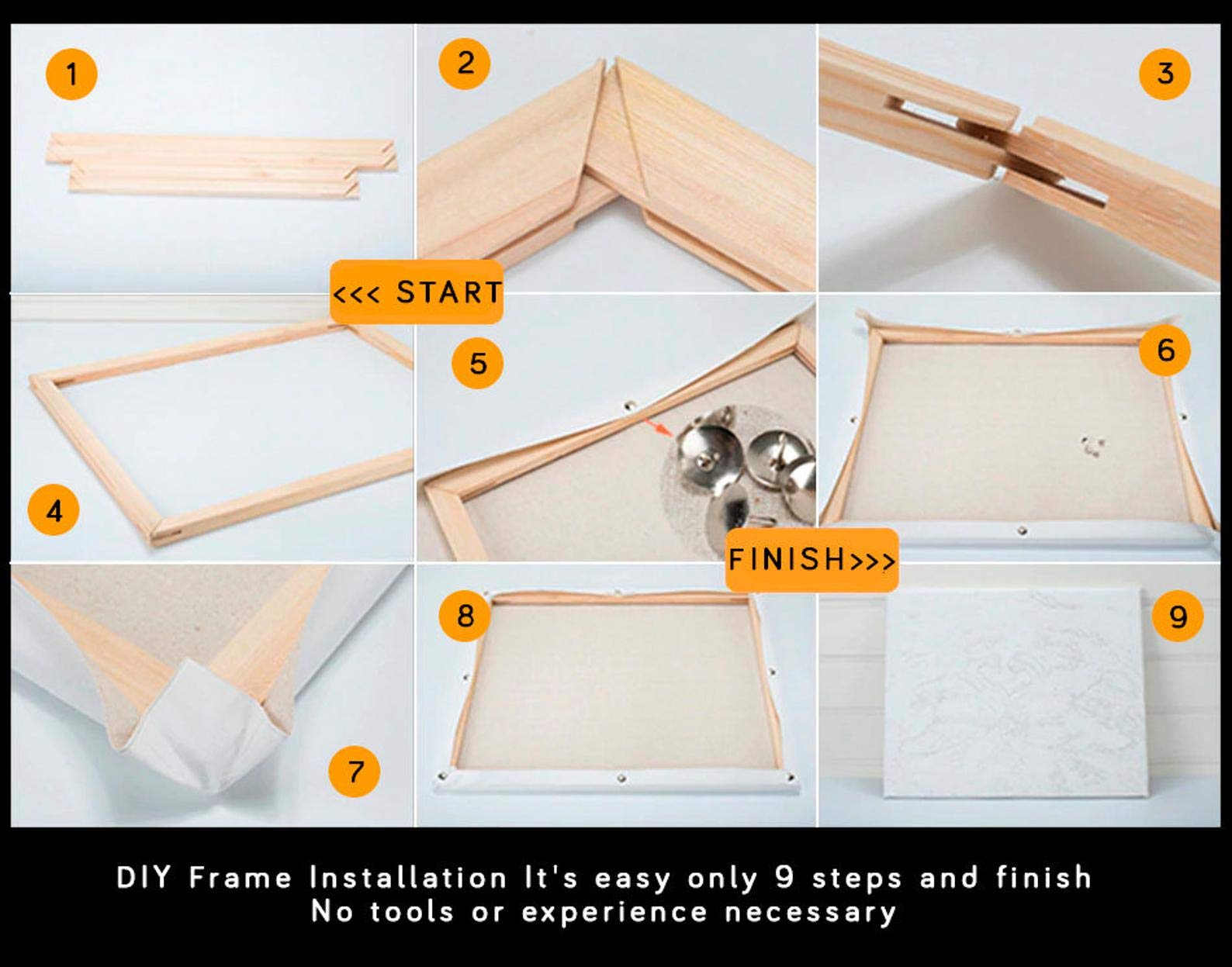 1

2

3

<<< START

4

5

6

FINISH>>>

7

8

9

DIY Frame Installation It's easy only 9 steps and finish
No tools or experience necessary