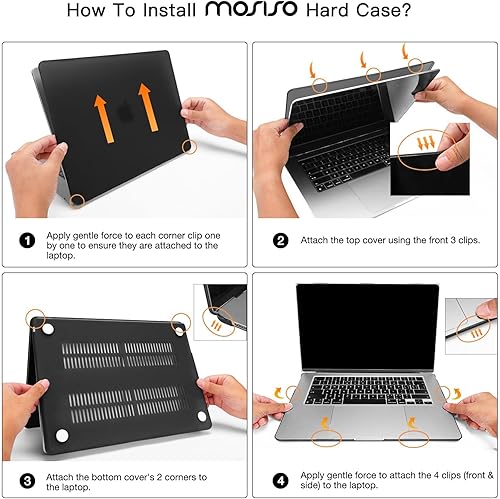 How To Install MOSISO Hard Case?

1 Apply gentle force to each corner clip one by one to ensure they are attached to the laptop.

2 Attach the top cover using the front 3 clips.

3 Attach the bottom cover's 2 corners to the laptop.

4 Apply gentle force to attach the 4 clips (front & side) to the laptop.