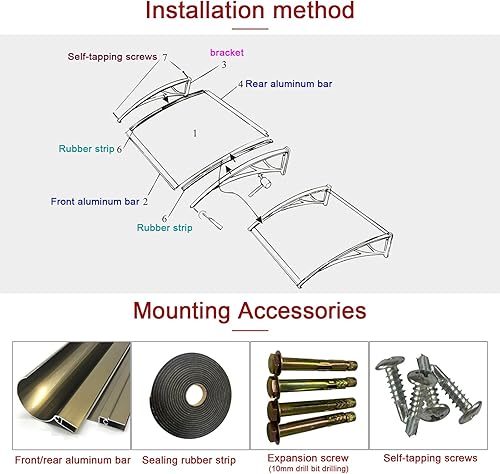 Installation method

Self-tapping screws 7

bracket

3

4 Rear aluminum bar

1

Rubber strip 6

Front aluminum bar 2

6

Rubber strip

Mounting Accessories

Front/rear aluminum bar

Sealing rubber strip

Expansion screw
(10mm drill bit drilling)

Self-tapping screws