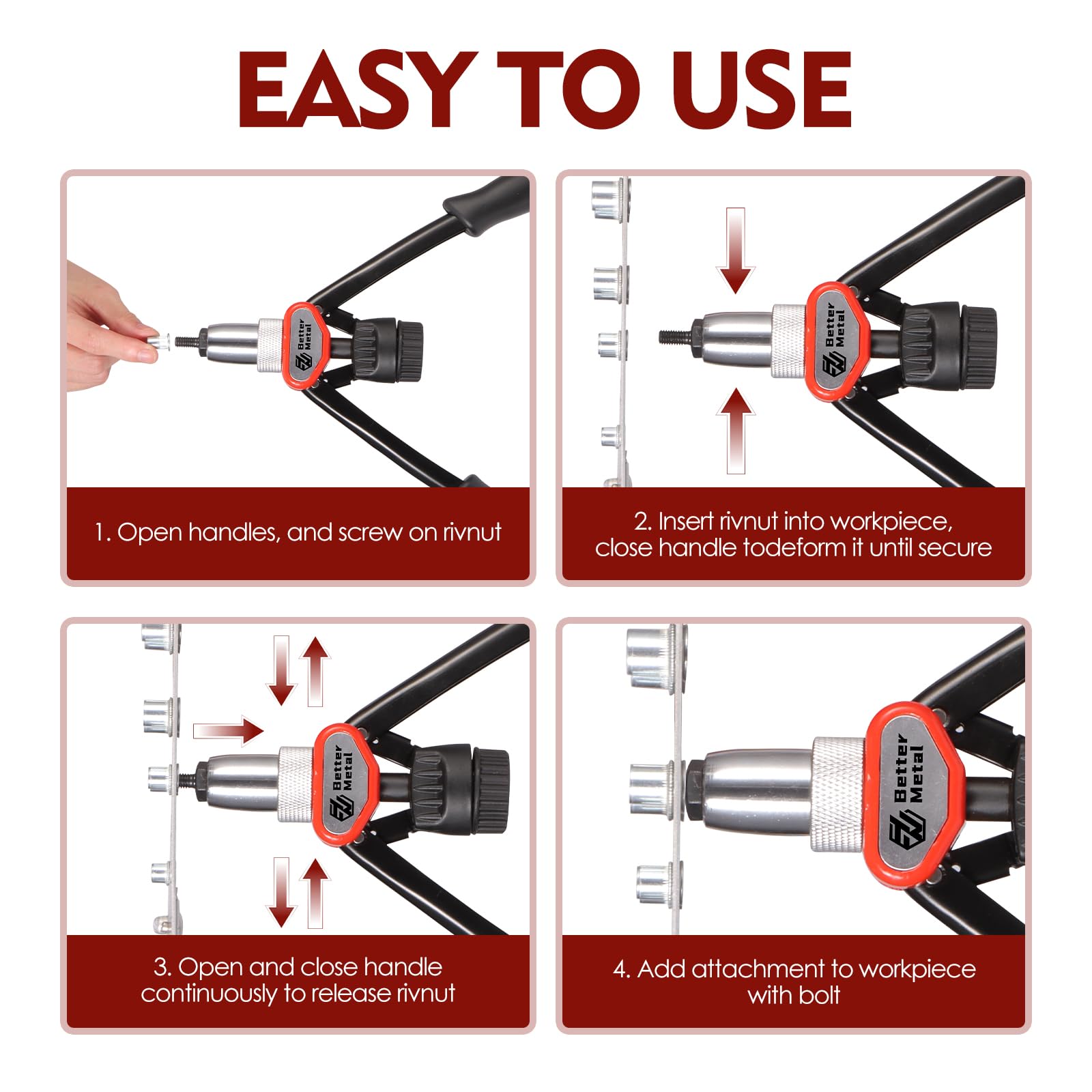 EASY TO USE

Better Metal

1. Open handles, and screw on rivnut

Better Metal

2. Insert rivnut into workpiece, close handle todeform it until secure

Better Metal

3. Open and close handle continuously to release rivnut

Better Metal

4. Add attachment to workpiece with bolt