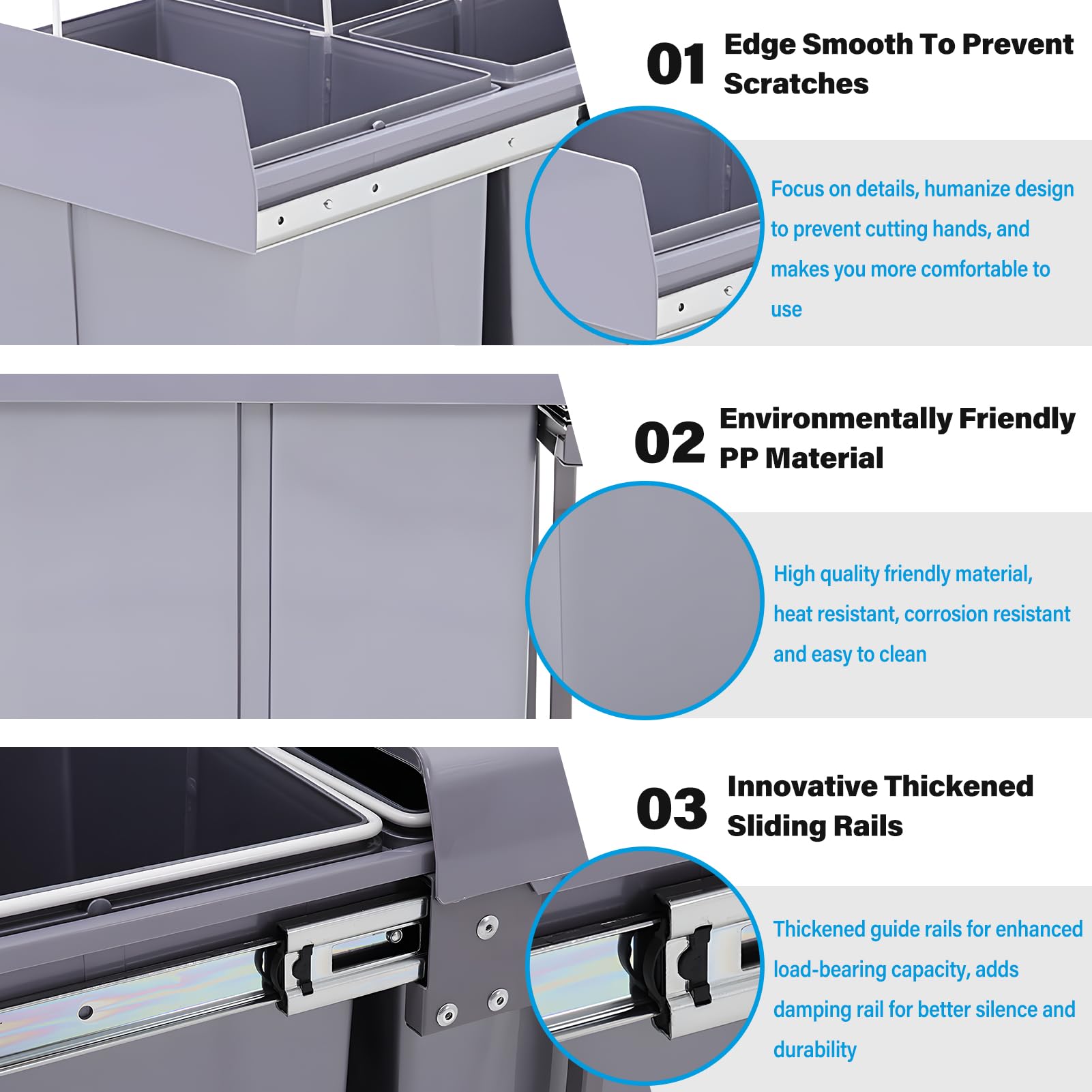 01 Edge Smooth To Prevent Scratches

Focus on details, humanize design to prevent cutting hands, and makes you more comfortable to use

02 Environmentally Friendly PP Material

High quality friendly material, heat resistant, corrosion resistant and easy to clean

03 Innovative Thickened Sliding Rails

Thickened guide rails for enhanced load-bearing capacity, adds damping rail for better silence and durability