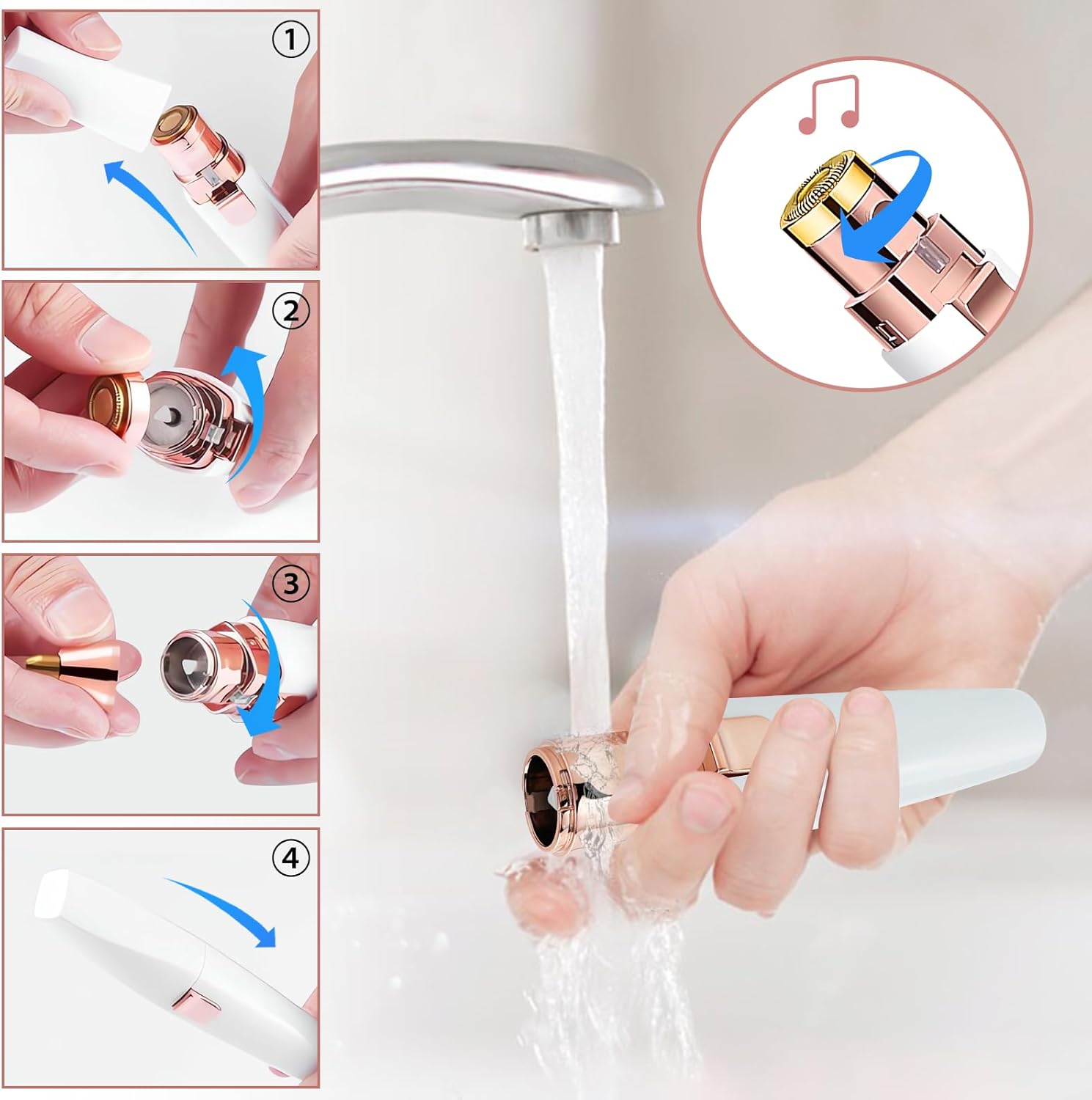 ①

②

③

④