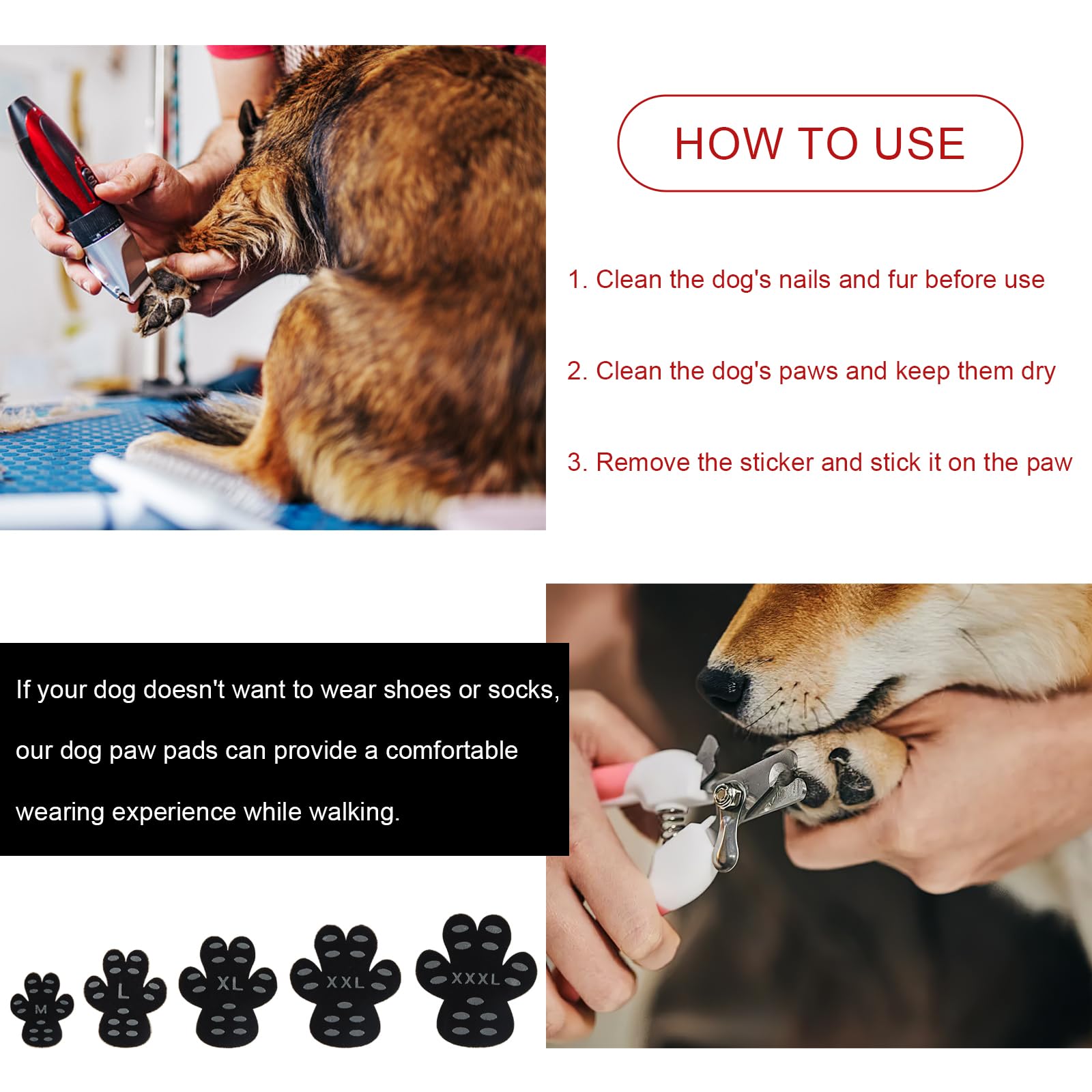 HOW TO USE

1. Clean the dog's nails and fur before use

2. Clean the dog's paws and keep them dry

3. Remove the sticker and stick it on the paw

If your dog doesn't want to wear shoes or socks, our dog paw pads can provide a comfortable wearing experience while walking.

M L XL XXL XXXL