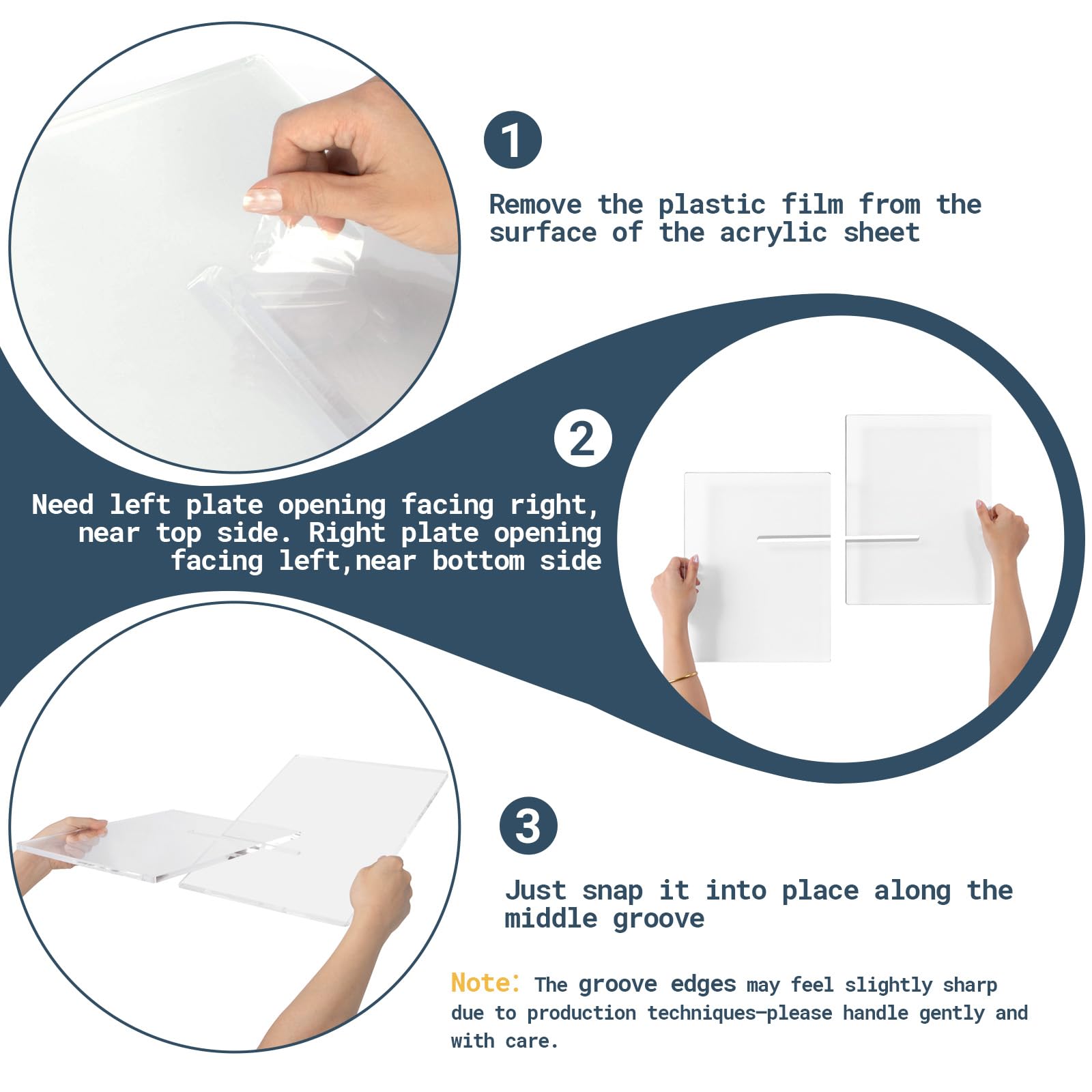 1

Remove the plastic film from the surface of the acrylic sheet

2

Need left plate opening facing right, near top side. Right plate opening facing left,near bottom side

3

Just snap it into place along the middle groove

Note: The groove edges may feel slightly sharp due to production techniques—please handle gently and with care.