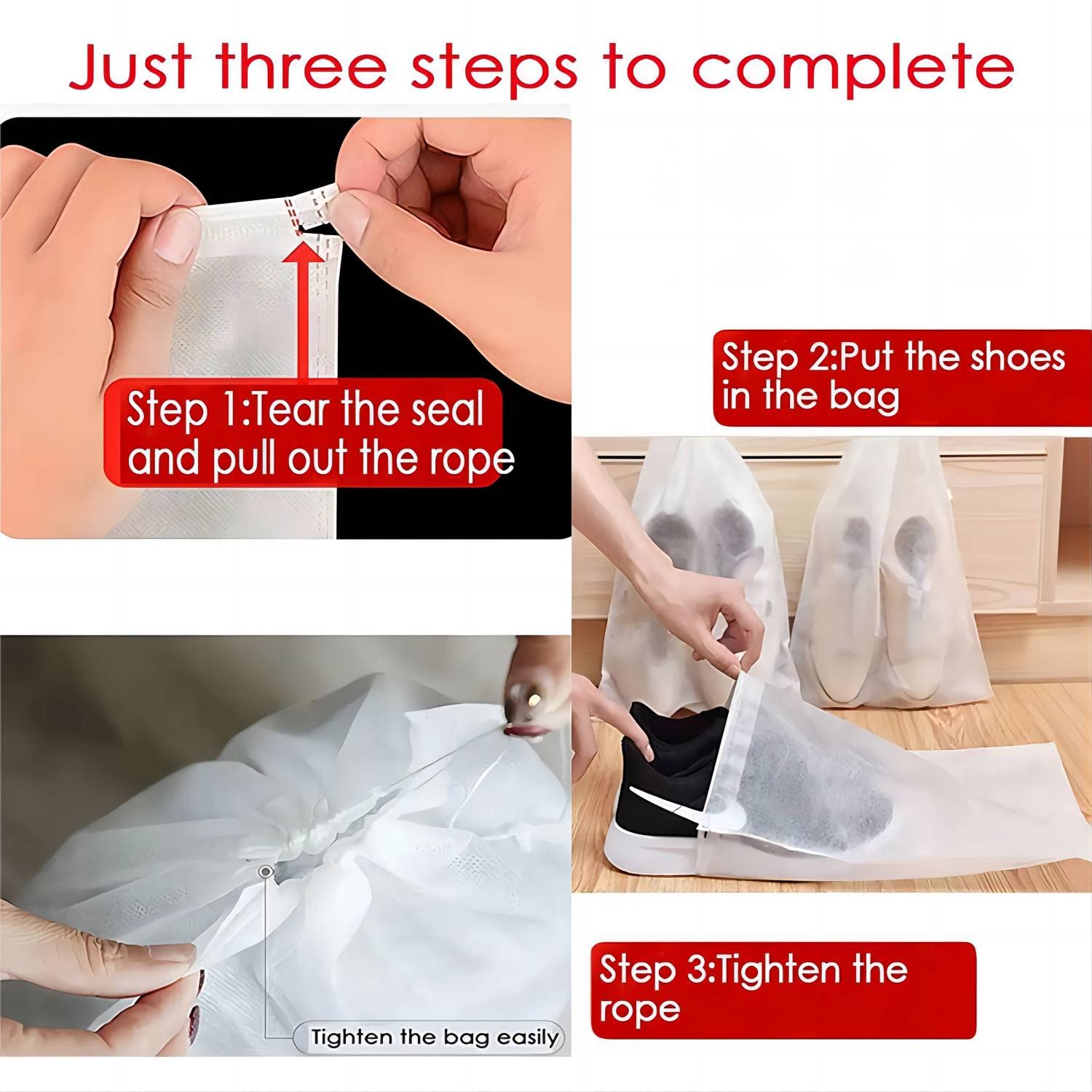 Just three steps to complete

Step 1:Tear the seal and pull out the rope

Step 2:Put the shoes in the bag

Tighten the bag easily

Step 3:Tighten the rope