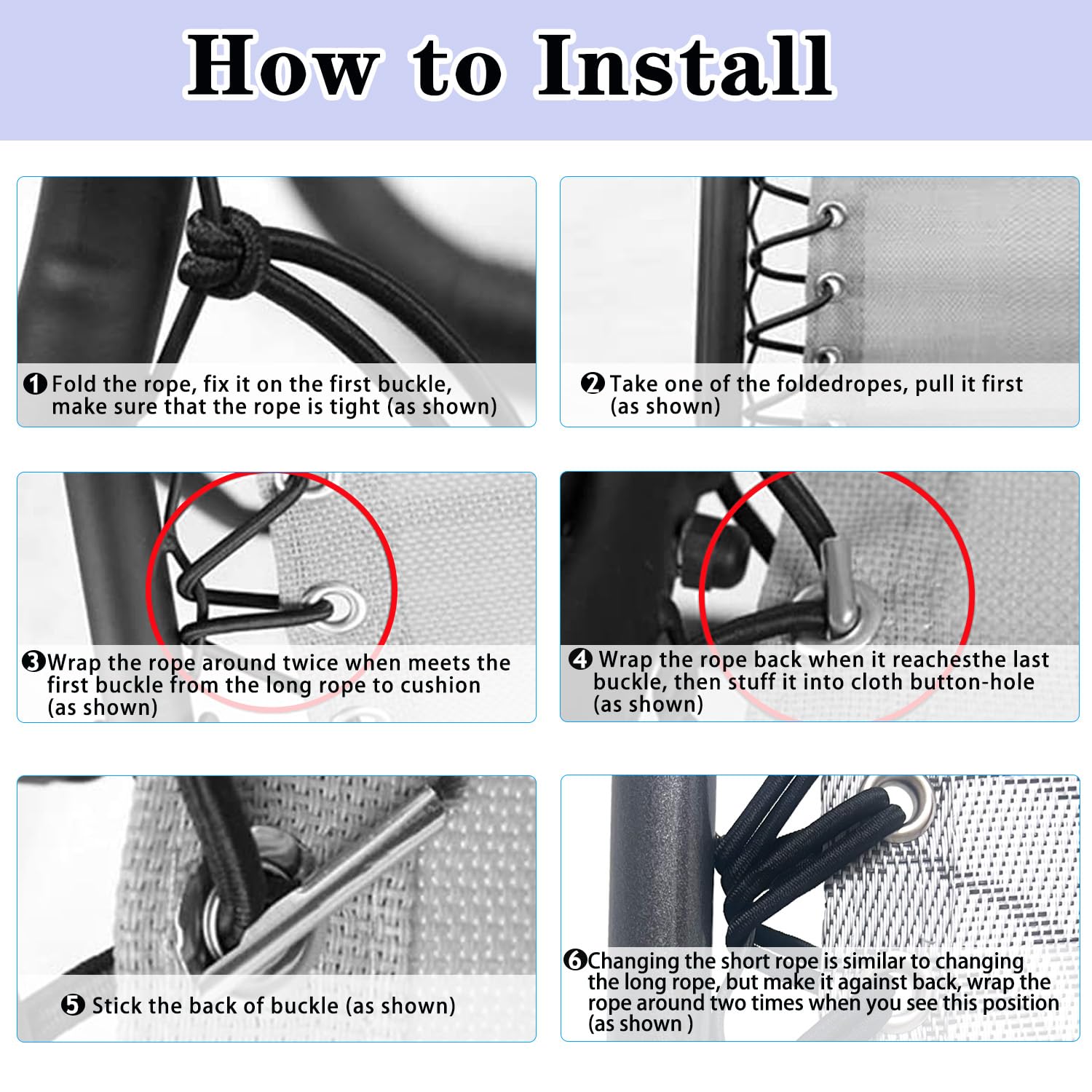 How to Install

❶ Fold the rope, fix it on the first buckle, make sure that the rope is tight (as shown)

❷ Take one of the foldedropes, pull it first (as shown)

❸ Wrap the rope around twice when meets the first buckle from the long rope to cushion (as shown)

❹ Wrap the rope back when it reachesthe last buckle, then stuff it into cloth button-hole (as shown)

❺ Stick the back of buckle (as shown)

❻ Changing the short rope is similar to changing the long rope, but make it against back, wrap the rope around two times when you see this position (as shown )