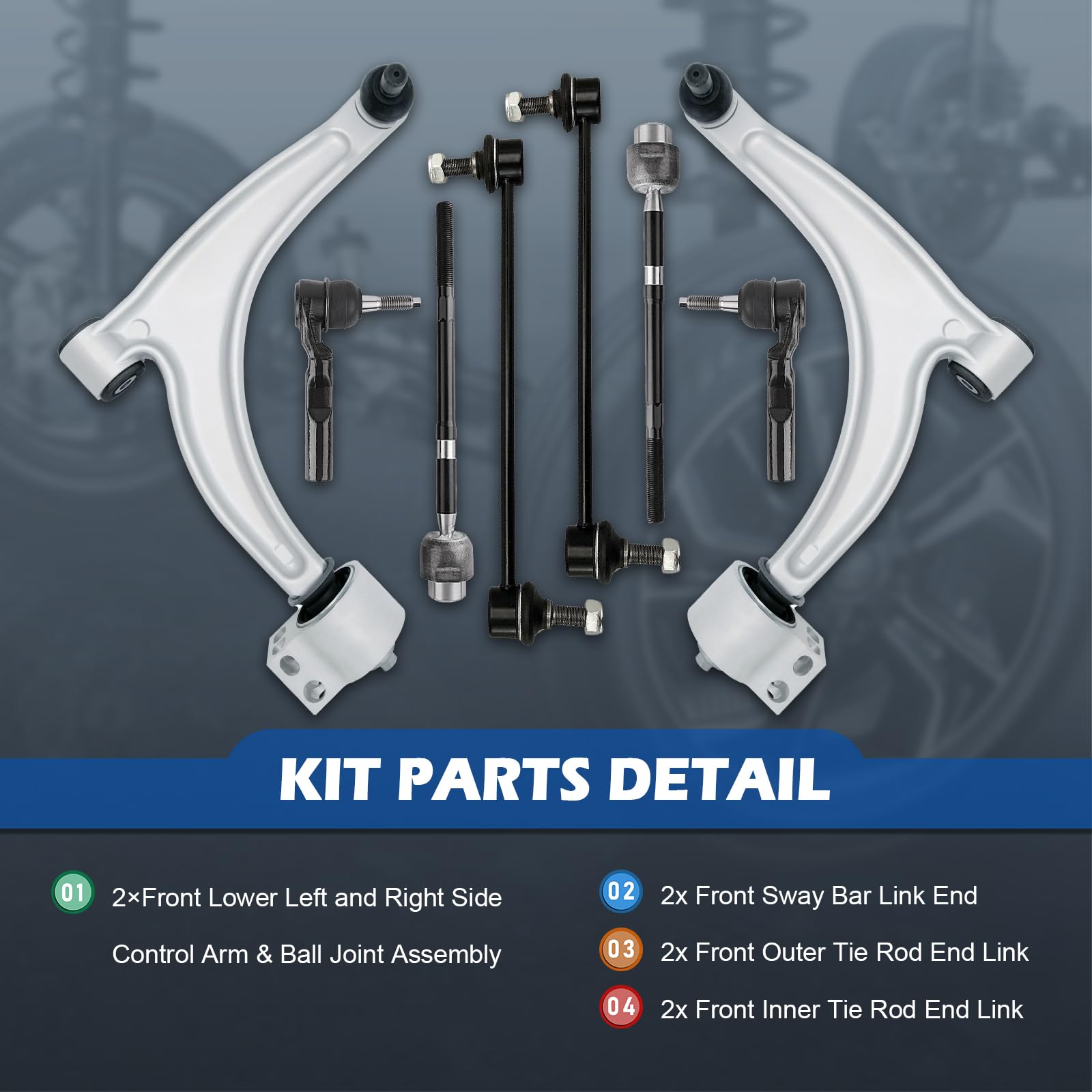 KIT PARTS DETAIL

01 2×Front Lower Left and Right Side Control Arm & Ball Joint Assembly

02 2x Front Sway Bar Link End

03 2x Front Outer Tie Rod End Link

04 2x Front Inner Tie Rod End Link