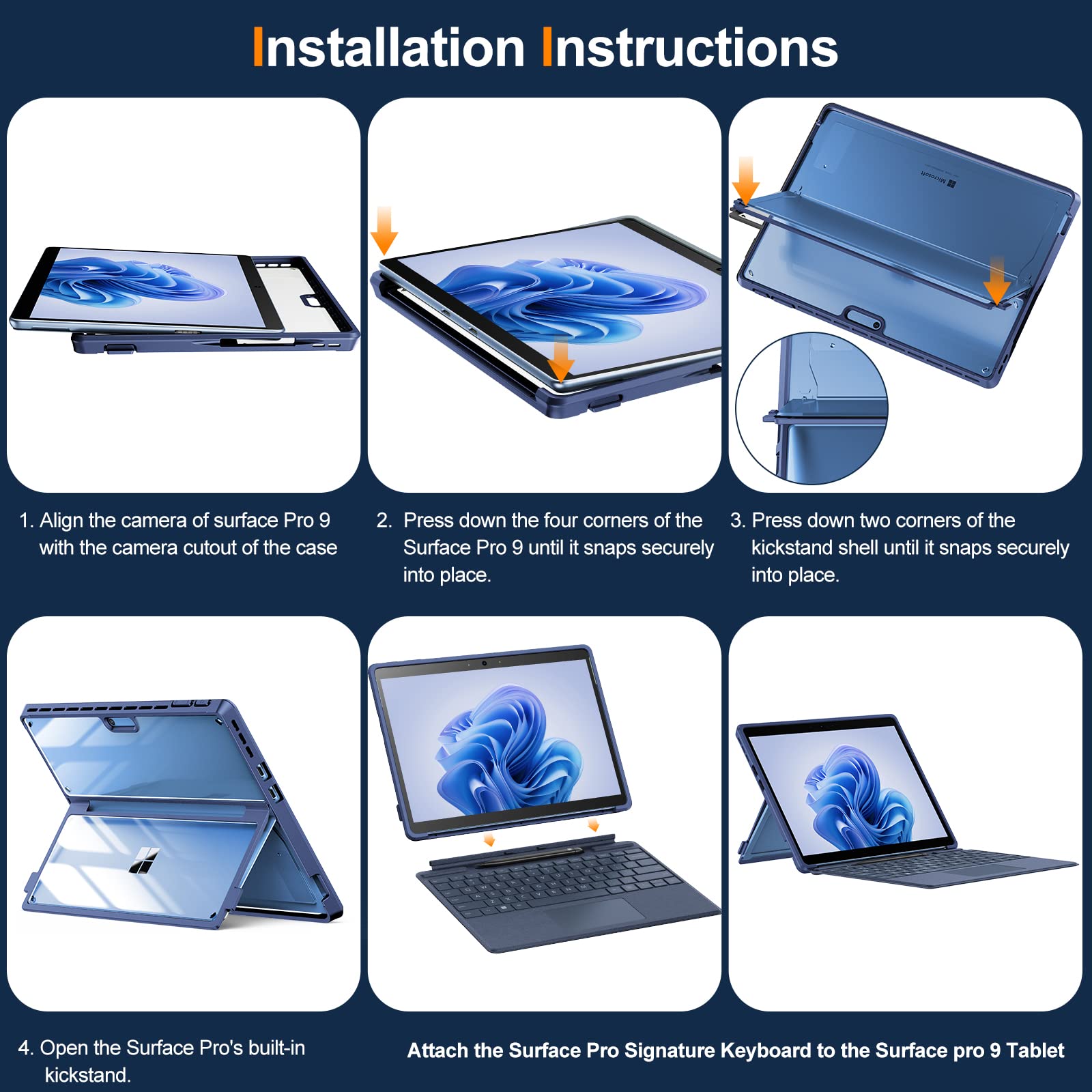 Installation Instructions

Microsoft

1. Align the camera of surface Pro 9 with the camera cutout of the case

2. Press down the four corners of the Surface Pro 9 until it snaps securely into place.

3. Press down two corners of the kickstand shell until it snaps securely into place.

4. Open the Surface Pro's built-in kickstand.

Attach the Surface Pro Signature Keyboard to the Surface pro 9 Tablet