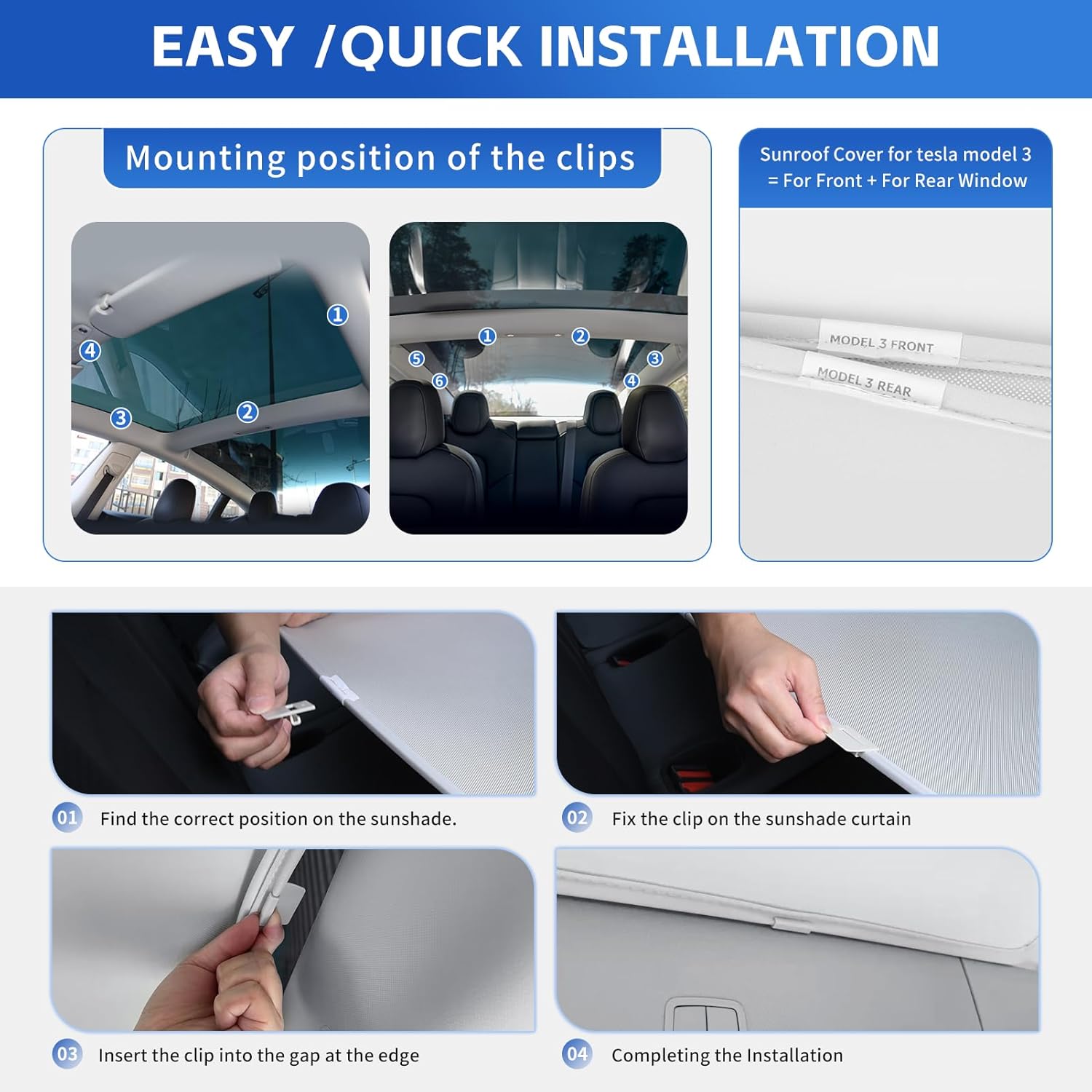 EASY /QUICK INSTALLATION

Mounting position of the clips

1
4
3
2

1
2
5
3
6
4

Sunroof Cover for tesla model 3 = For Front + For Rear Window

MODEL 3 FRONT
MODEL 3 REAR

01 Find the correct position on the sunshade.

02 Fix the clip on the sunshade curtain

03 Insert the clip into the gap at the edge

04 Completing the Installation