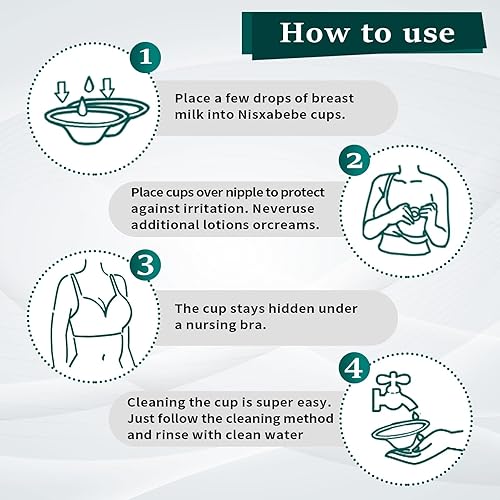 How to use

1

Place a few drops of breast milk into Nisxabebe cups.

2

Place cups over nipple to protect against irritation. Neveruse additional lotions orcreams.

3

The cup stays hidden under a nursing bra.

4

Cleaning the cup is super easy. Just follow the cleaning method and rinse with clean water