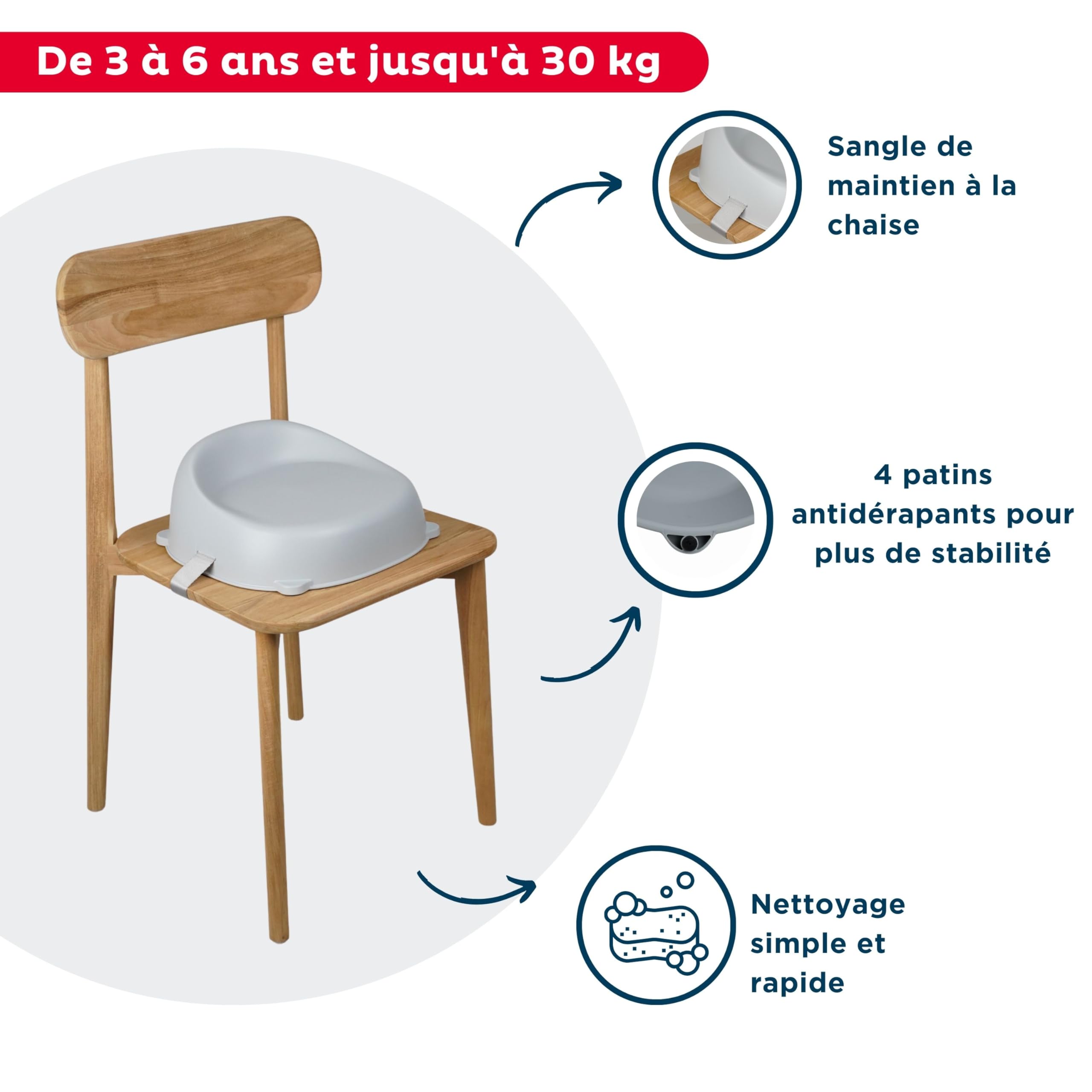 De 3 à 6 ans et jusqu'à 30 kg

Sangle de maintien à la chaise

4 patins antidérapants pour plus de stabilité

Nettoyage simple et rapide