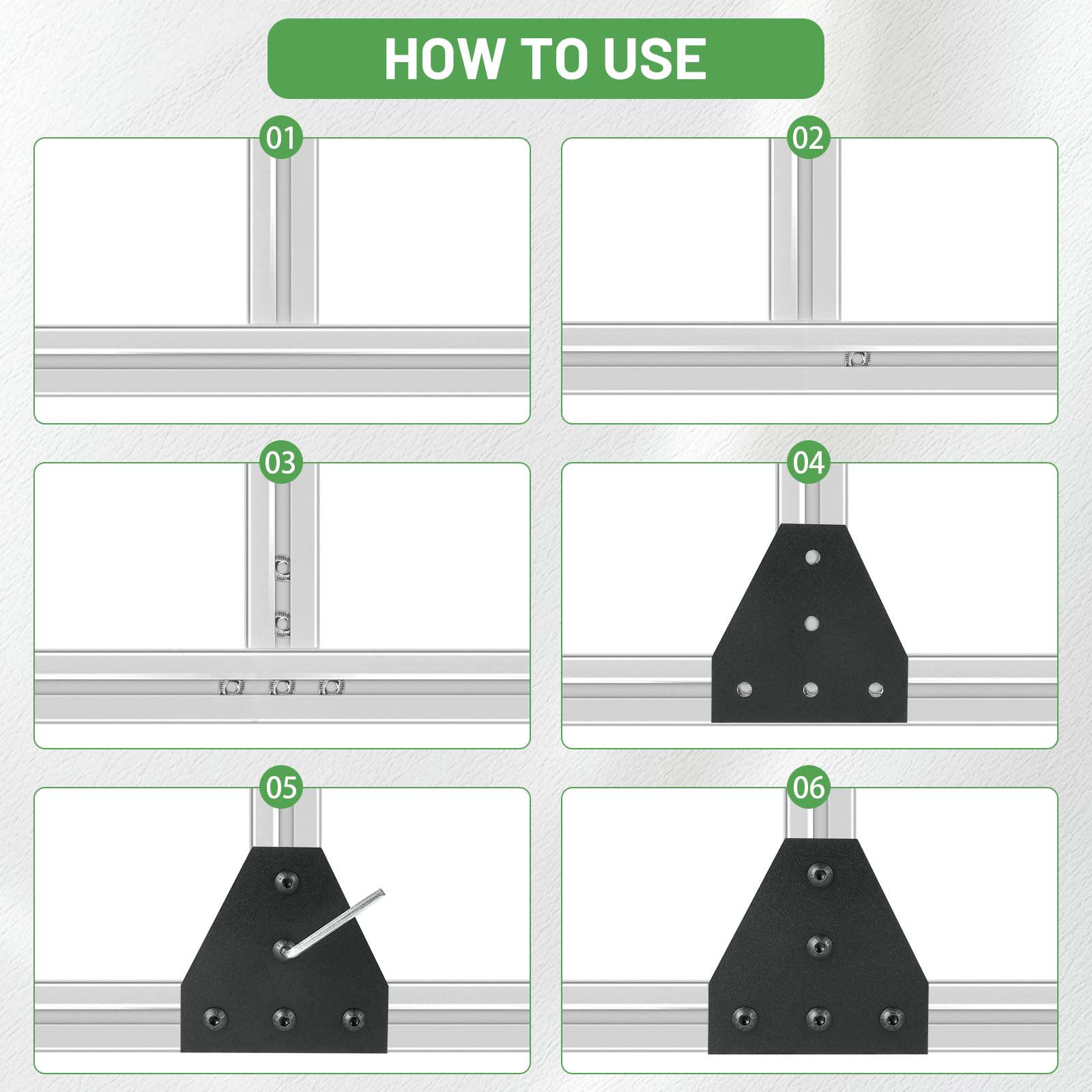 HOW TO USE

01

02

03

04

05

06