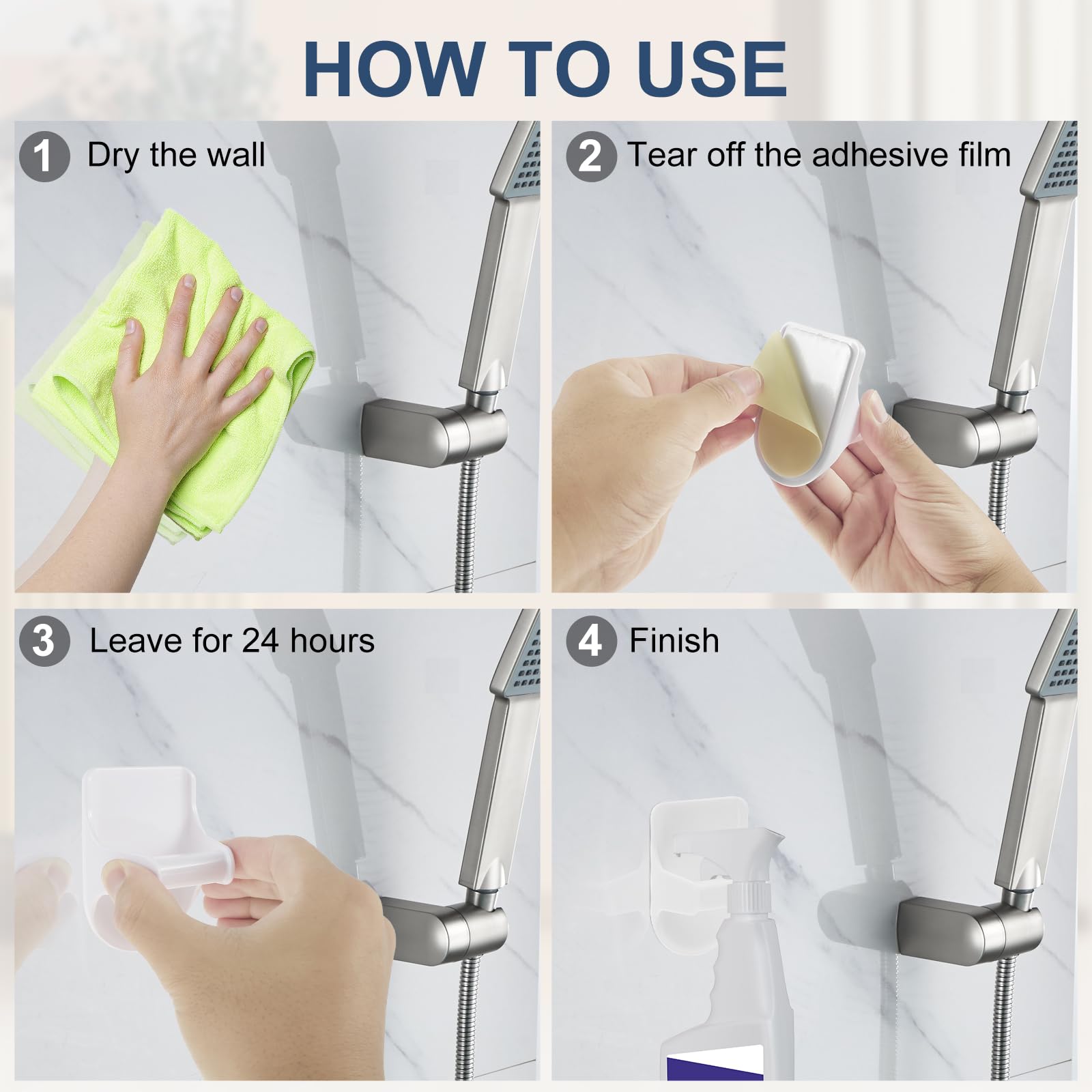 HOW TO USE

1 Dry the wall

2 Tear off the adhesive film

3 Leave for 24 hours

4 Finish