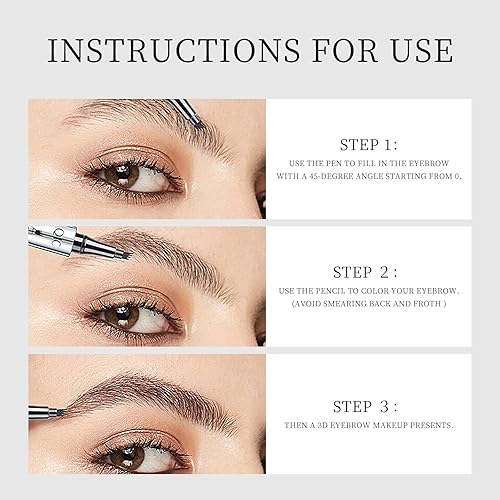 INSTRUCTIONS FOR USE

STEP 1:
USE THE PEN TO FILL IN THE EYEBROW WITH A 45-DEGREE ANGLE STARTING FROM 0.

STEP 2:
USE THE PENCIL TO COLOR YOUR EYEBROW. (AVOID SMEARING BACK AND FROTH )

STEP 3:
THEN A 3D EYEBROW MAKEUP PRESENTS.