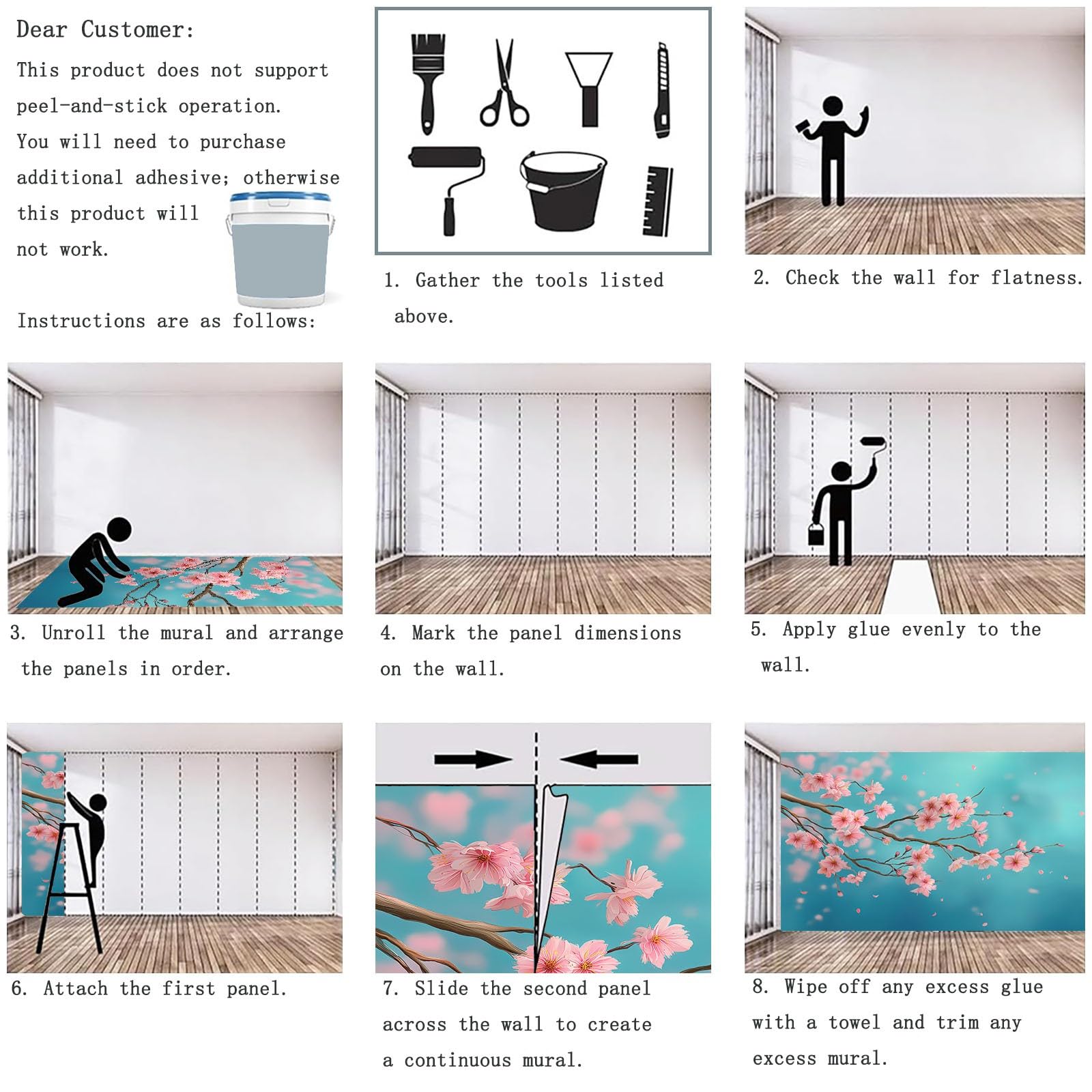 Dear Customer:

This product does not support peel-and-stick operation. You will need to purchase additional adhesive; otherwise this product will not work.

Instructions are as follows:

1. Gather the tools listed above.

2. Check the wall for flatness.

3. Unroll the mural and arrange the panels in order.

4. Mark the panel dimensions on the wall.

5. Apply glue evenly to the wall.

6. Attach the first panel.

7. Slide the second panel across the wall to create a continuous mural.

8. Wipe off any excess glue with a towel and trim any excess mural.