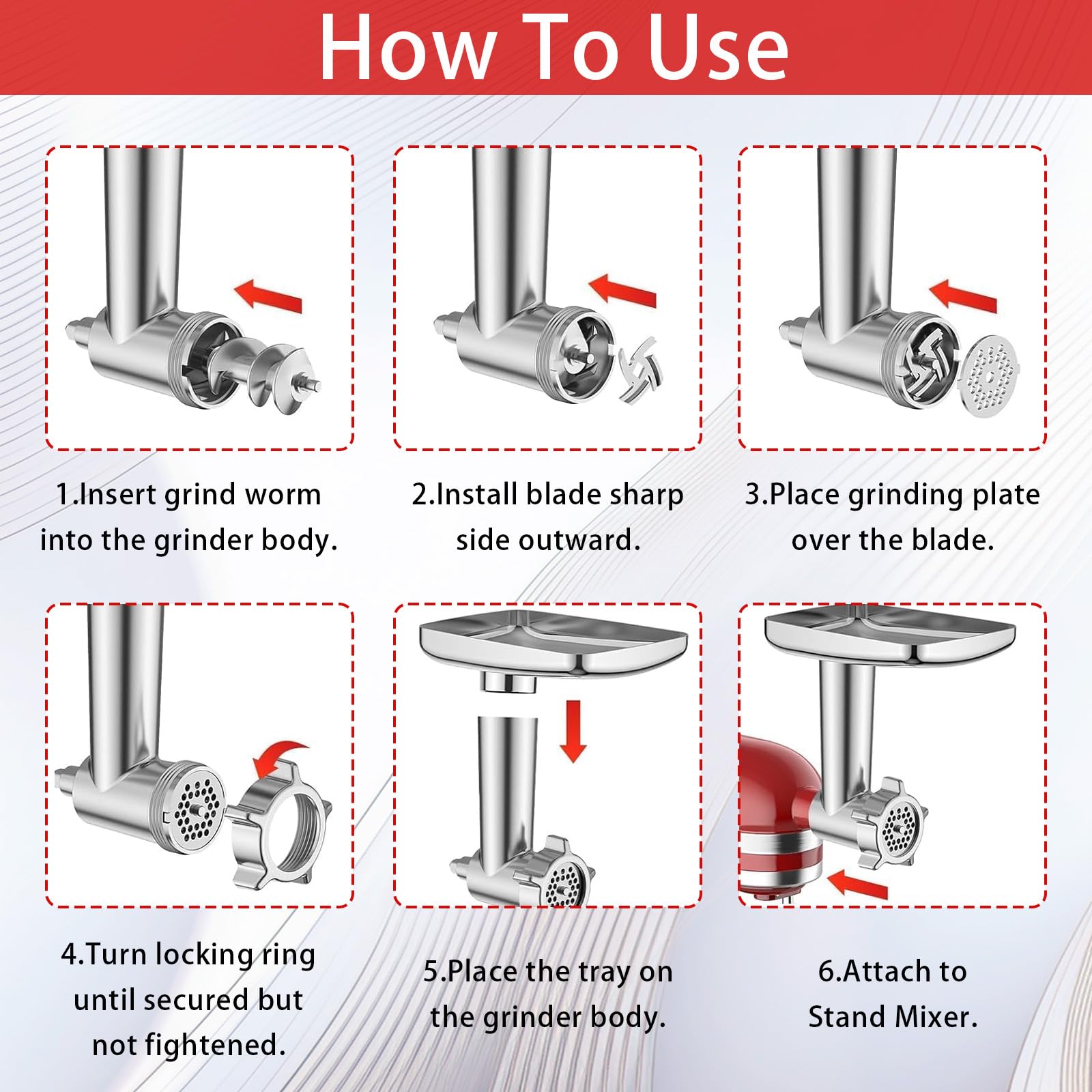 How To Use

1.Insert grind worm into the grinder body.

2.Install blade sharp side outward.

3.Place grinding plate over the blade.

4.Turn locking ring until secured but not fightened.

5.Place the tray on the grinder body.

6.Attach to Stand Mixer.