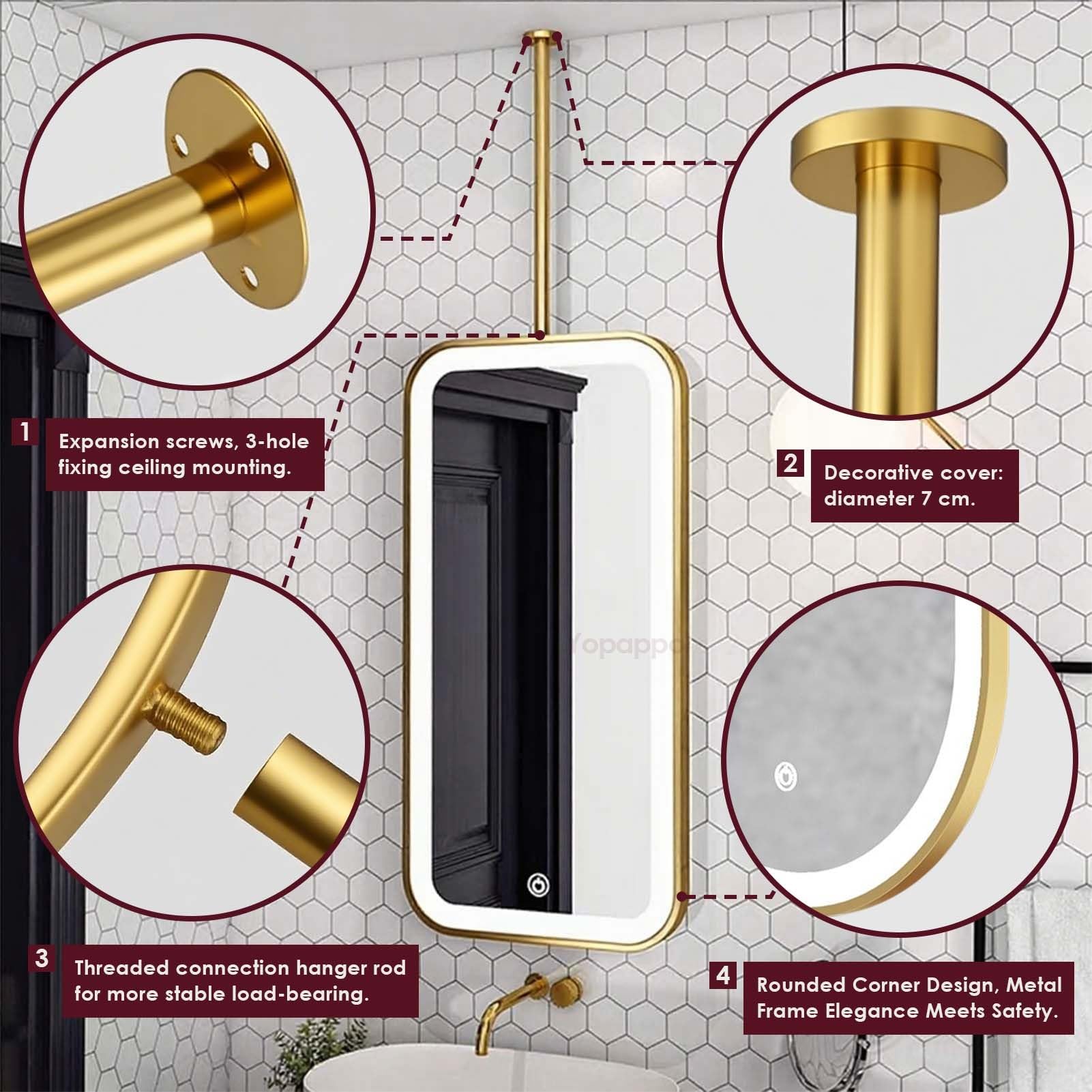 1 Expansion screws, 3-hole fixing ceiling mounting.

2 Decorative cover: diameter 7 cm.

Yopappo

3 Threaded connection hanger rod for more stable load-bearing.

4 Rounded Corner Design, Metal Frame Elegance Meets Safety.