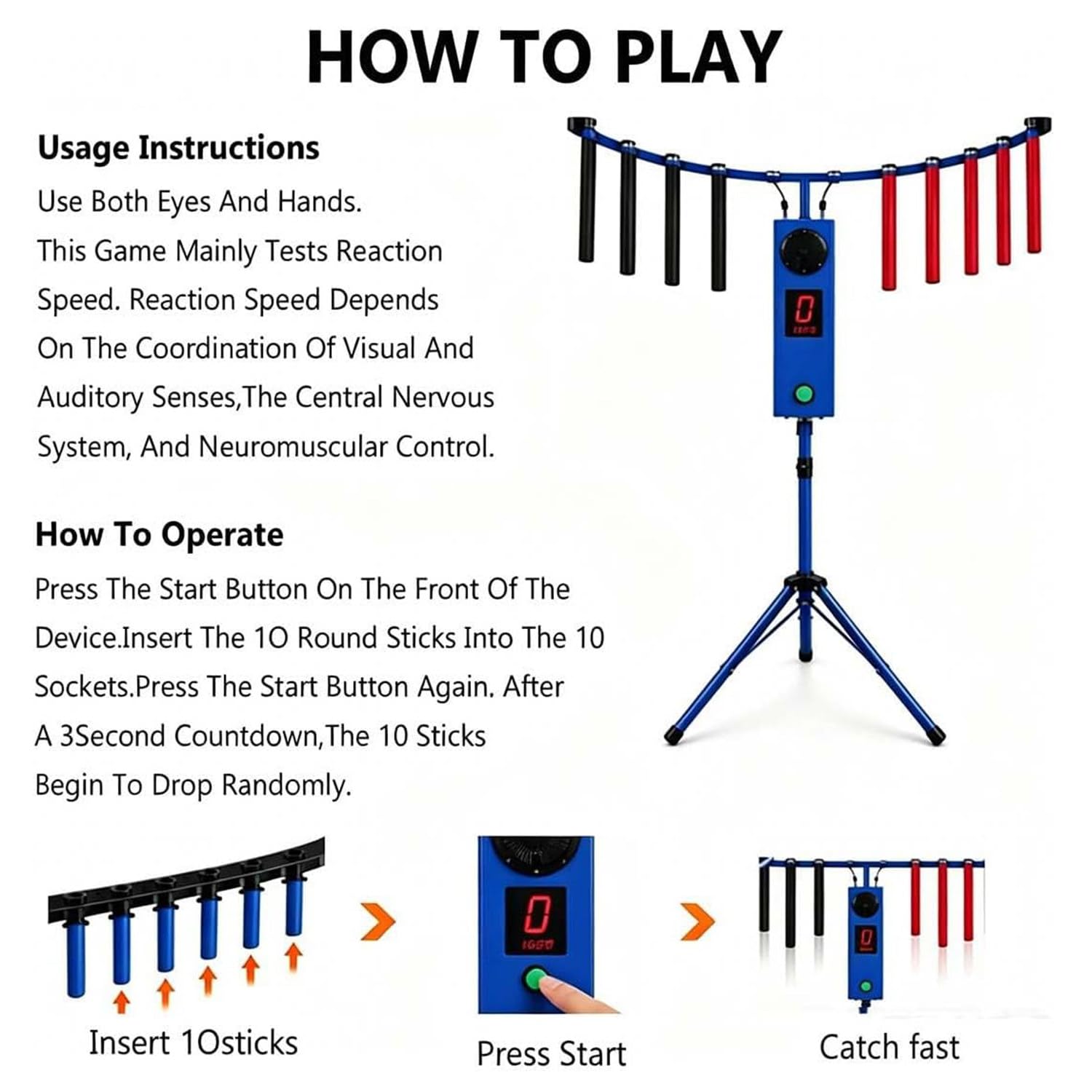 HOW TO PLAY

Usage Instructions

Use Both Eyes And Hands. This Game Mainly Tests Reaction Speed. Reaction Speed Depends On The Coordination Of Visual And Auditory Senses,The Central Nervous System, And Neuromuscular Control.

How To Operate

Press The Start Button On The Front Of The Device.Insert The 1O Round Sticks Into The 10 Sockets.Press The Start Button Again. After A 3Second Countdown,The 10 Sticks Begin To Drop Randomly.

0

Insert 1Osticks

0

Press Start

0

Catch fast