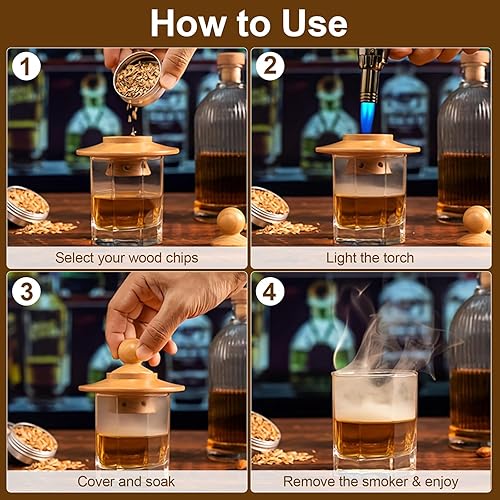 How to Use

1

Select your wood chips

2

Light the torch

3

Cover and soak

4

Remove the smoker & enjoy