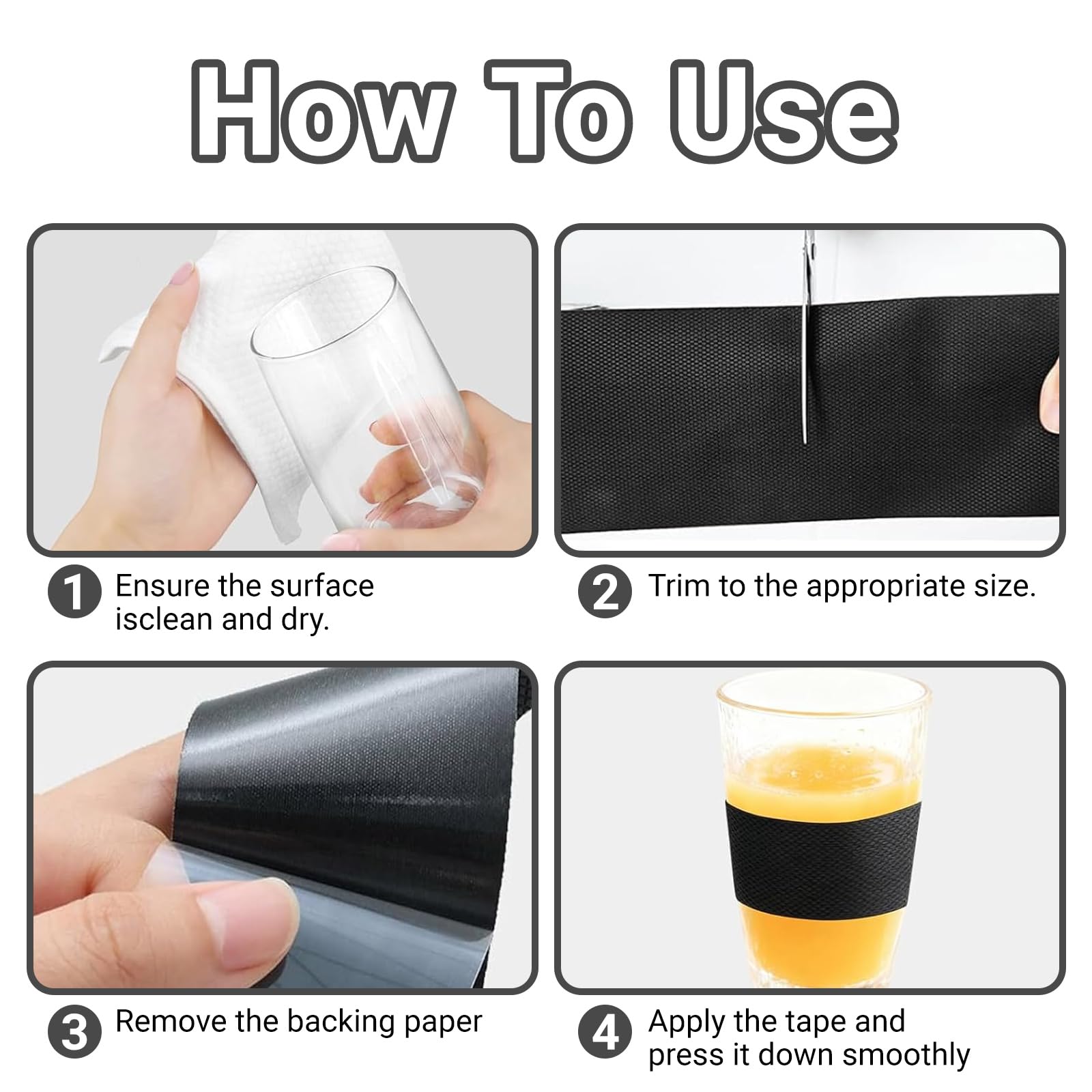 How To Use

1 Ensure the surface isclean and dry.

2 Trim to the appropriate size.

3 Remove the backing paper

4 Apply the tape and press it down smoothly