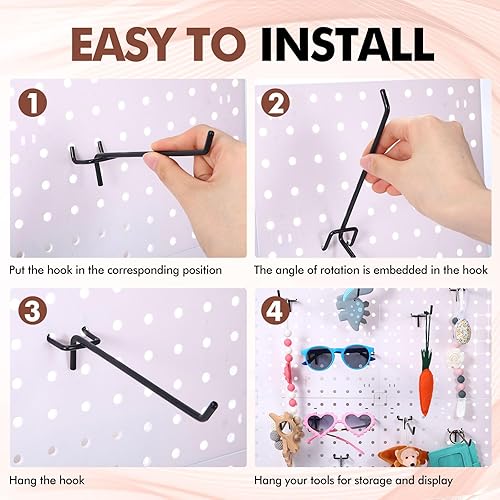 EASY TO INSTALL

1

Put the hook in the corresponding position

2

The angle of rotation is embedded in the hook

3

Hang the hook

4

Hang your tools for storage and display