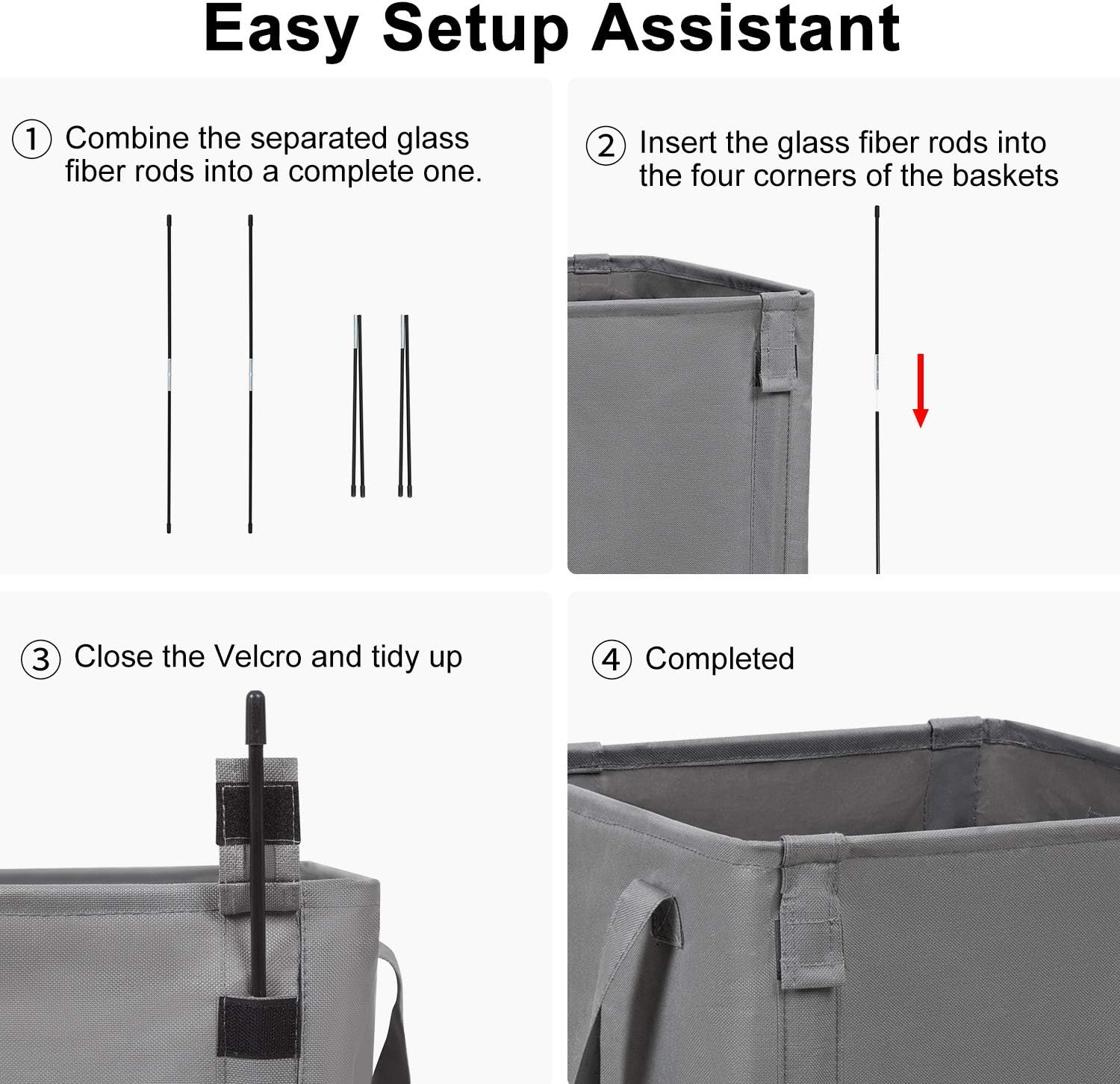 Easy Setup Assistant

① Combine the separated glass fiber rods into a complete one.

② Insert the glass fiber rods into the four corners of the baskets

③ Close the Velcro and tidy up

④ Completed