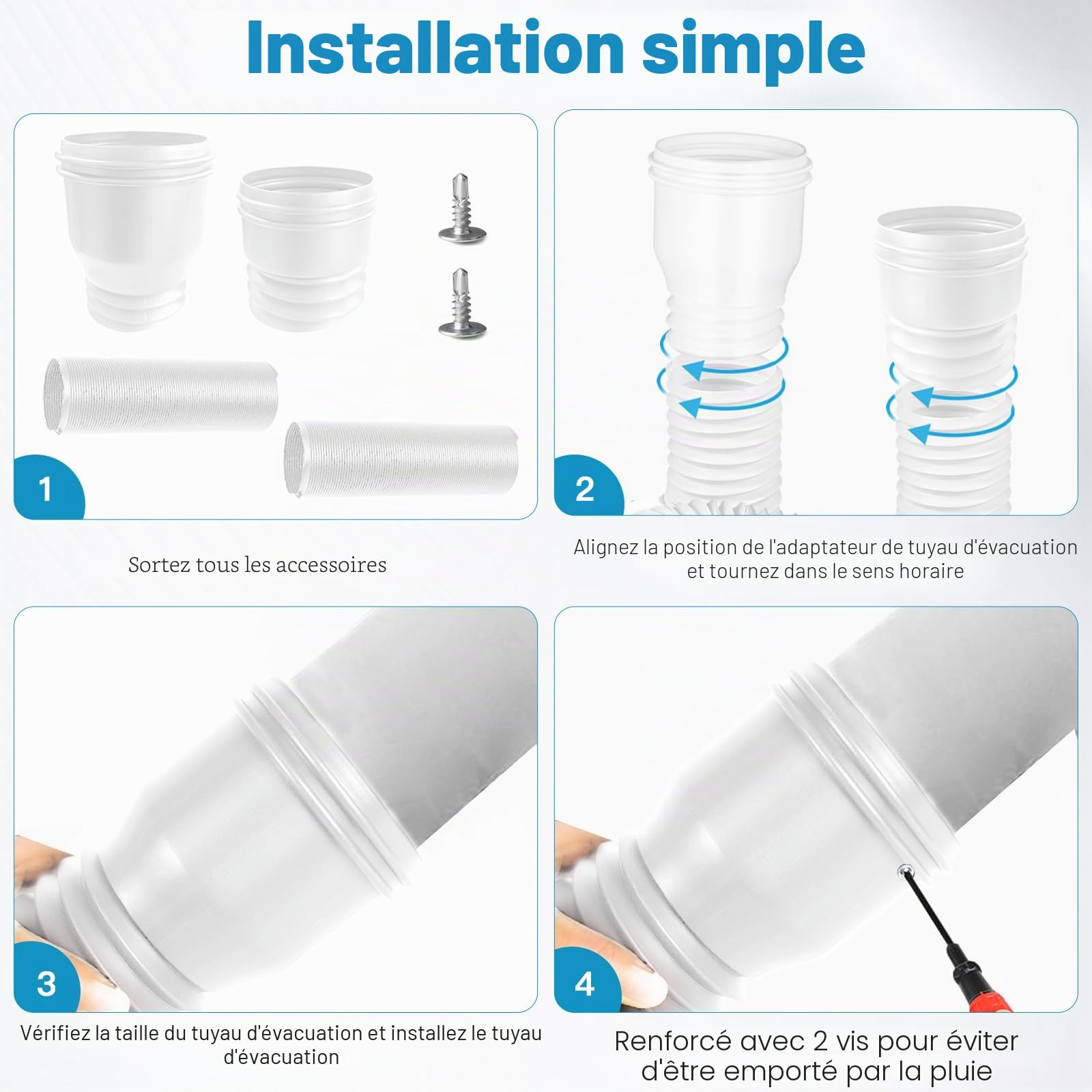 Installation simple

1

Sortez tous les accessoires

2

Alignez la position de l'adaptateur de tuyau d'évacuation et tournez dans le sens horaire

3

Vérifiez la taille du tuyau d'évacuation et installez le tuyau d'évacuation

4

Renforcé avec 2 vis pour éviter d'être emporté par la pluie