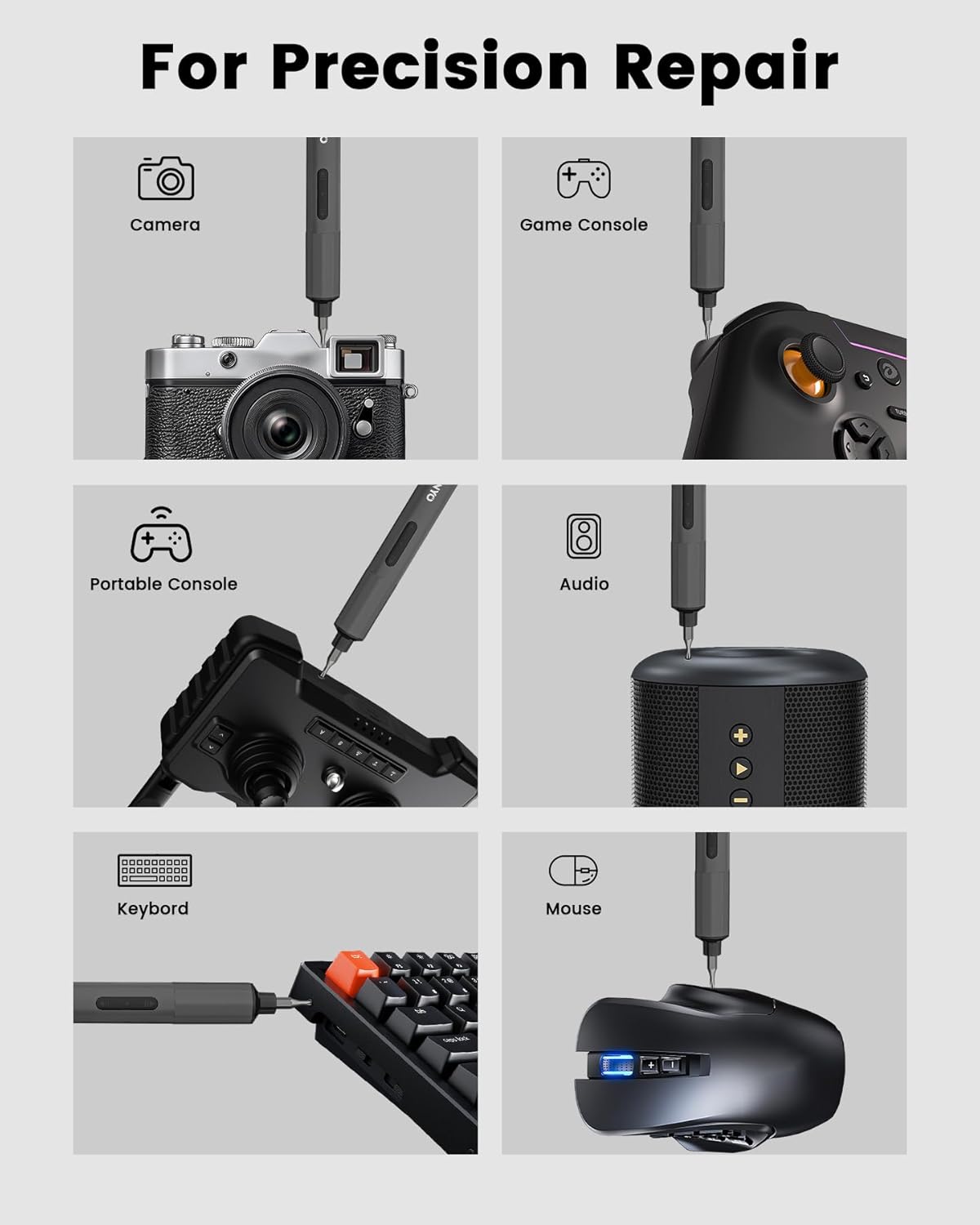 For Precision Repair

Camera

Game Console

Portable Console

Audio

Keybord

Mouse