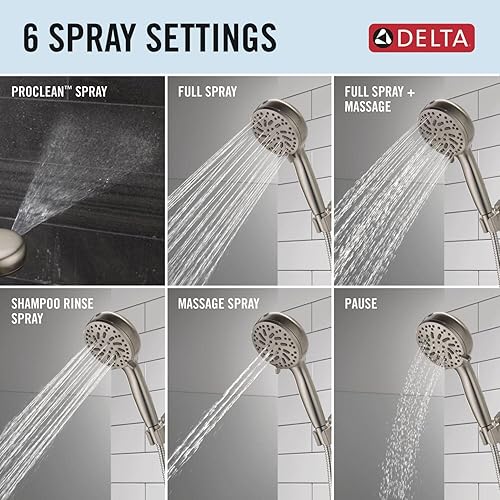 6 SPRAY SETTINGS

DELTA

PROCLEAN™ SPRAY

FULL SPRAY

FULL SPRAY + MASSAGE

SHAMPOO RINSE SPRAY

MASSAGE SPRAY

PAUSE