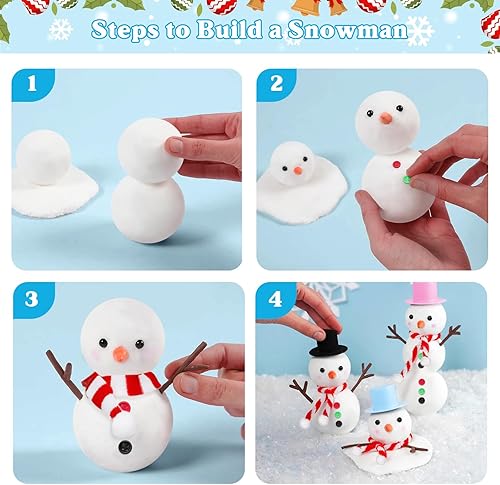 Steps to Build a Snowman

1

2

3

4