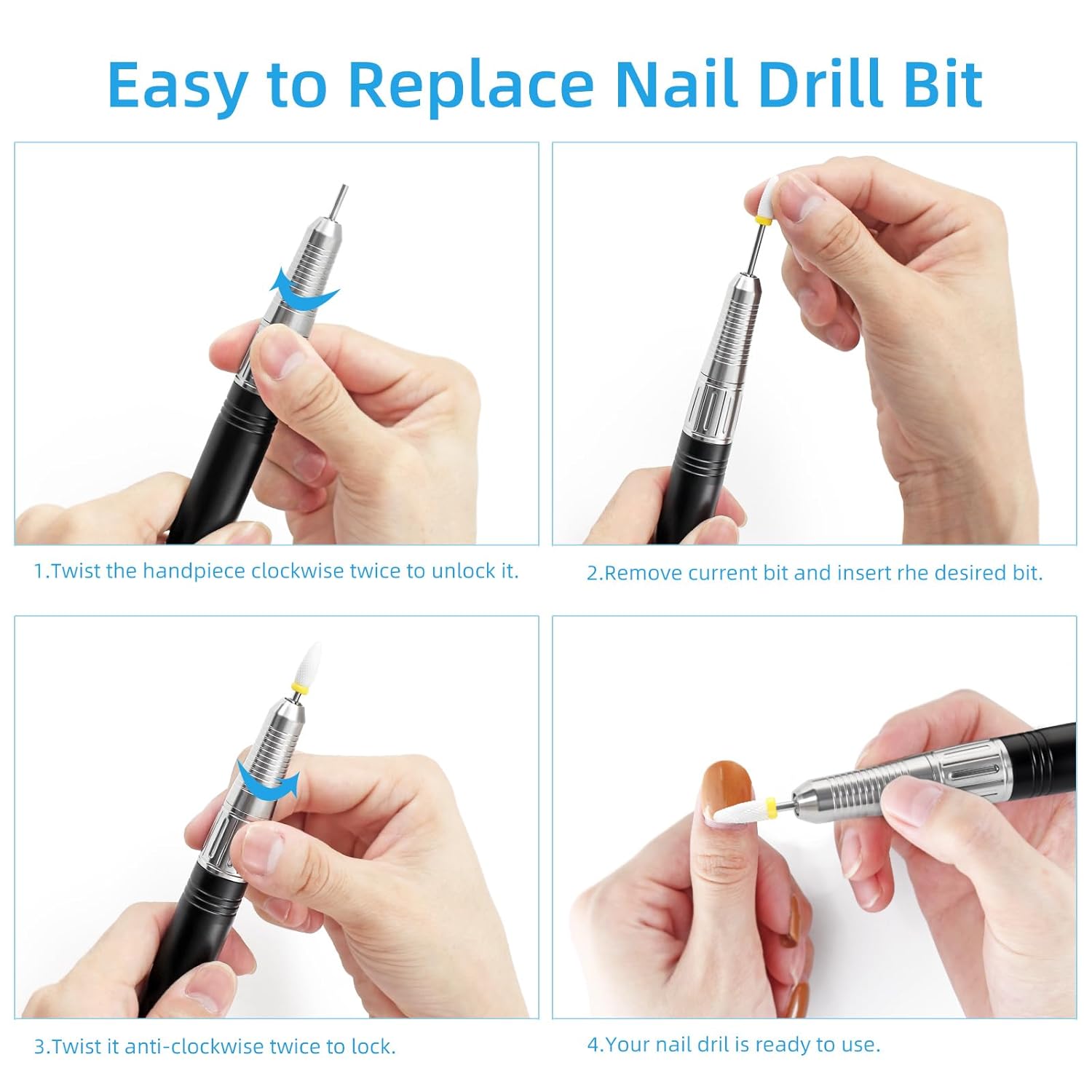 Easy to Replace Nail Drill Bit

1.Twist the handpiece clockwise twice to unlock it.

2.Remove current bit and insert rhe desired bit.

3.Twist it anti-clockwise twice to lock.

4.Your nail dril is ready to use.