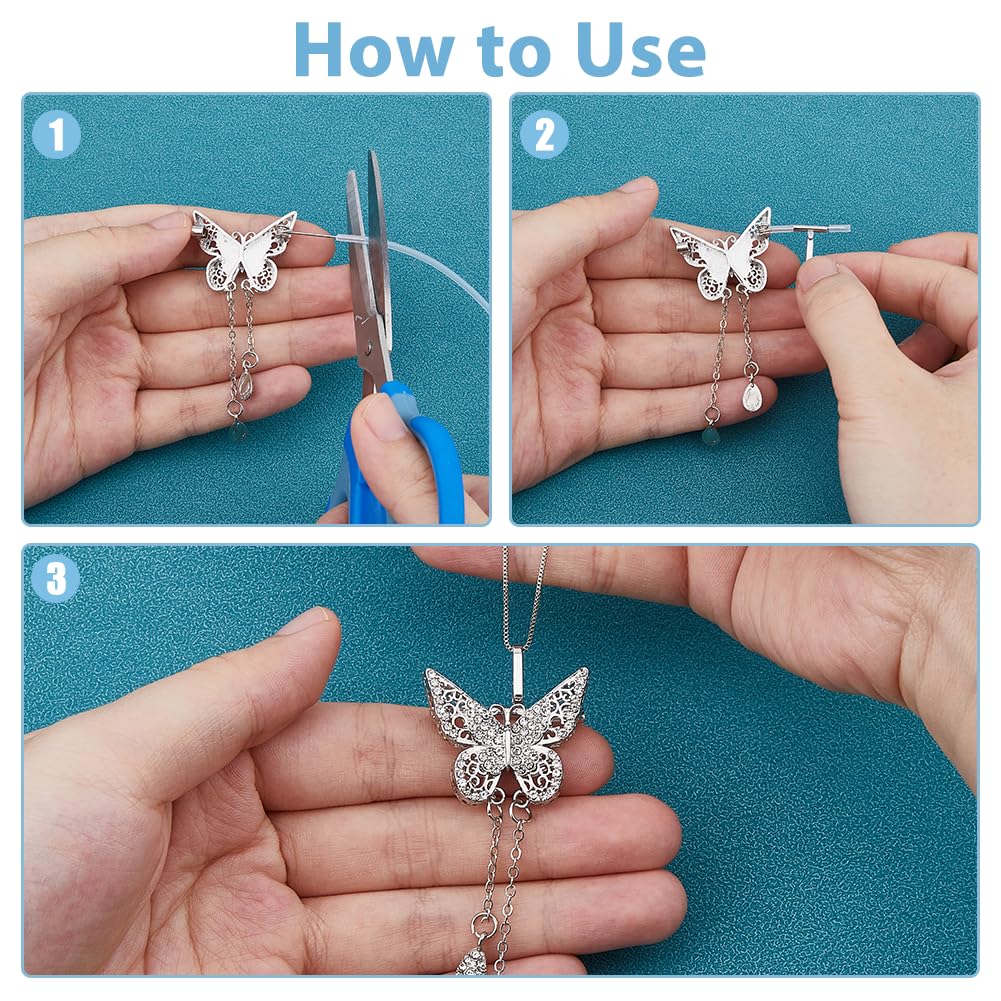 How to Use

1

2

3