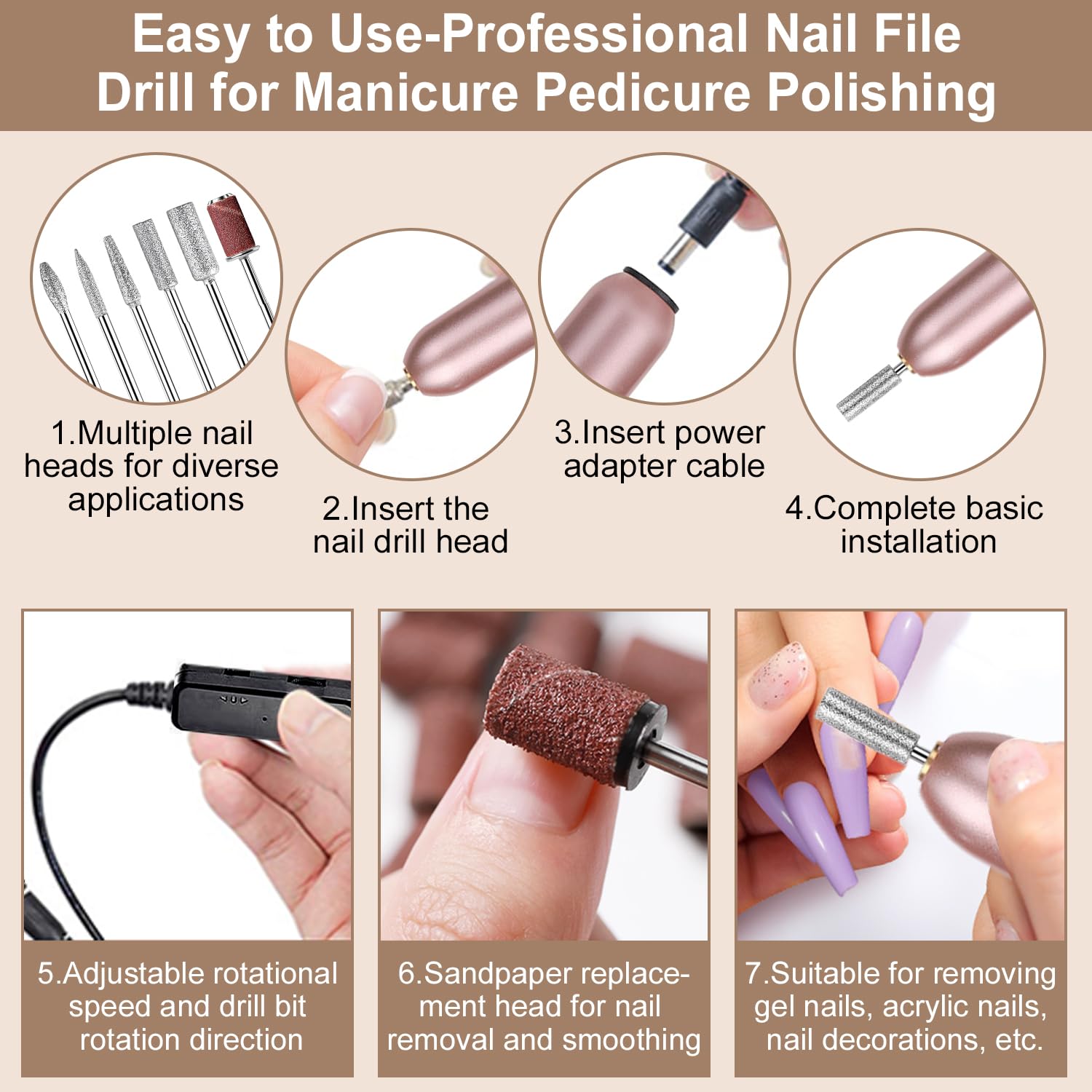 Easy to Use-Professional Nail File Drill for Manicure Pedicure Polishing

1.Multiple nail heads for diverse applications

2.Insert the nail drill head

3.Insert power adapter cable

4.Complete basic installation

5.Adjustable rotational speed and drill bit rotation direction

6.Sandpaper replacement head for nail removal and smoothing

7.Suitable for removing gel nails, acrylic nails, nail decorations, etc.