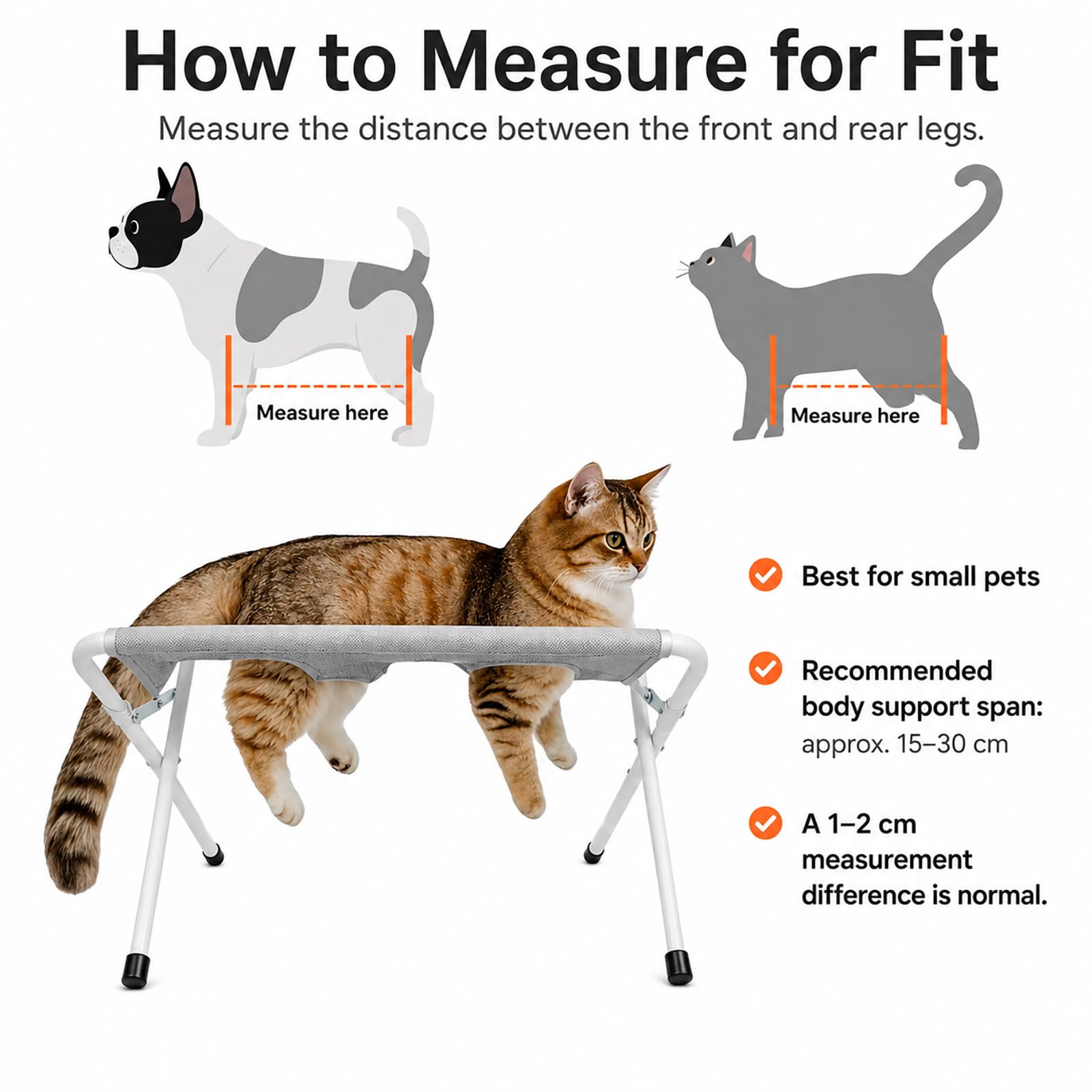 How to Measure for Fit

Measure the distance between the front and rear legs.

Measure here

Measure here

Best for small pets

Recommended body support span: approx. 15–30 cm

A 1–2 cm measurement difference is normal.