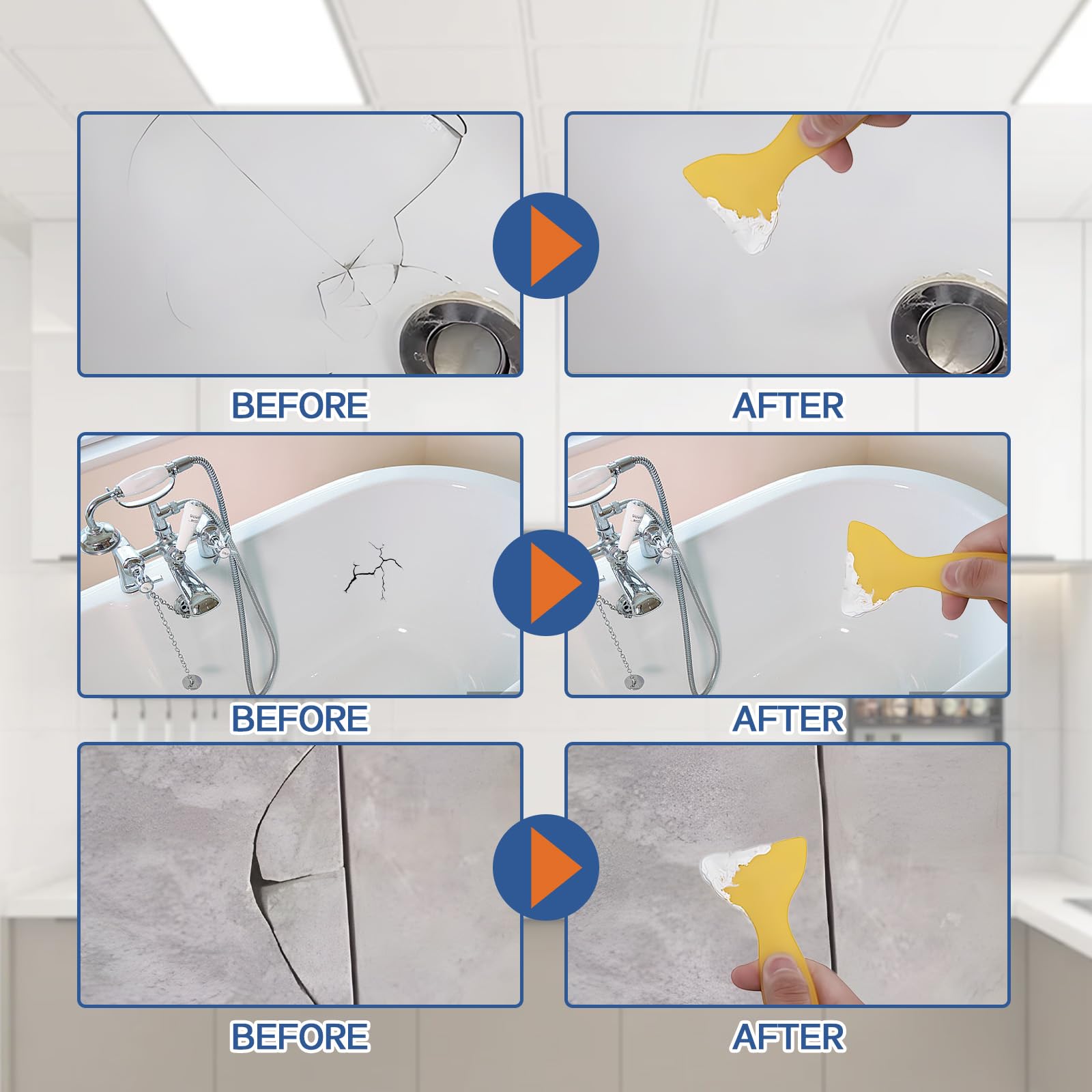 BEFORE

AFTER

BEFORE

AFTER

BEFORE

AFTER